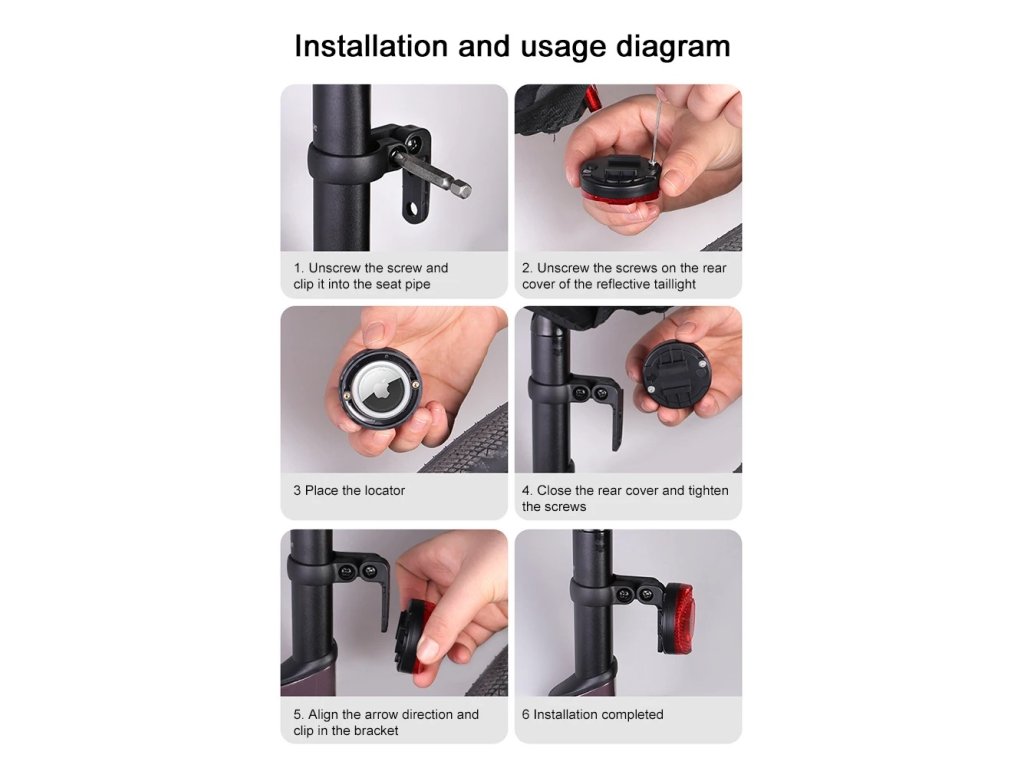 Installation and usage diagram

1. Unscrew the screw and clip it into the seat pipe

2. Unscrew the screws on the rear cover of the reflective taillight

3 Place the locator

4. Close the rear cover and tighten the screws

5. Align the arrow direction and clip in the bracket

6 Installation completed