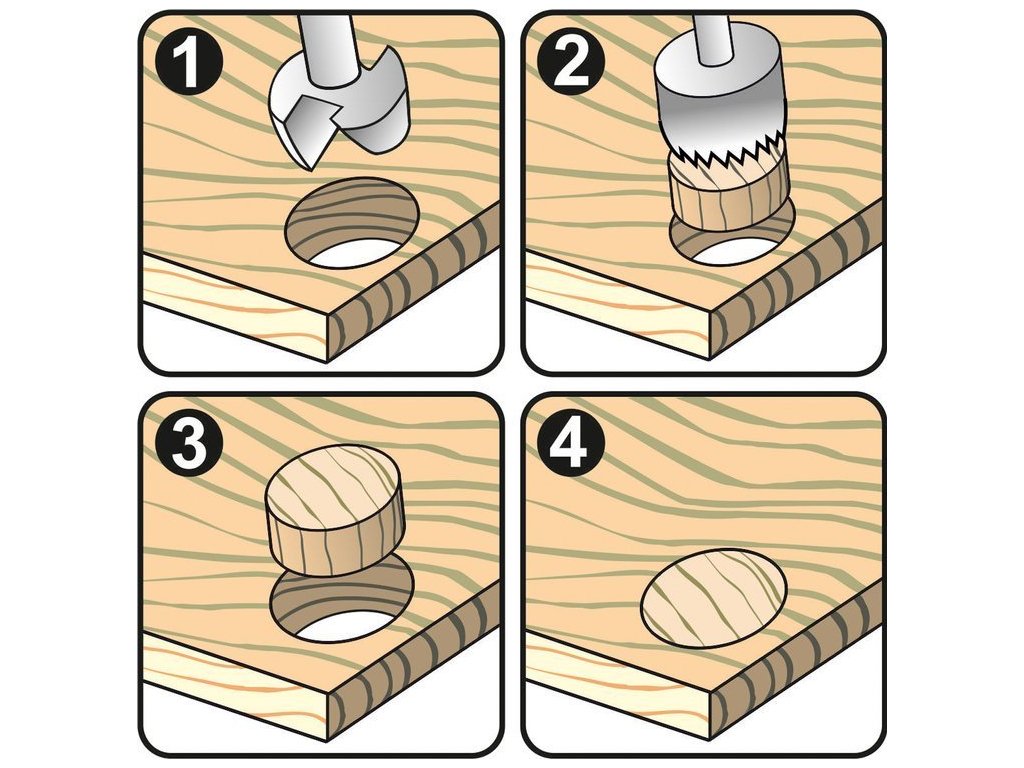 1
2
3
4