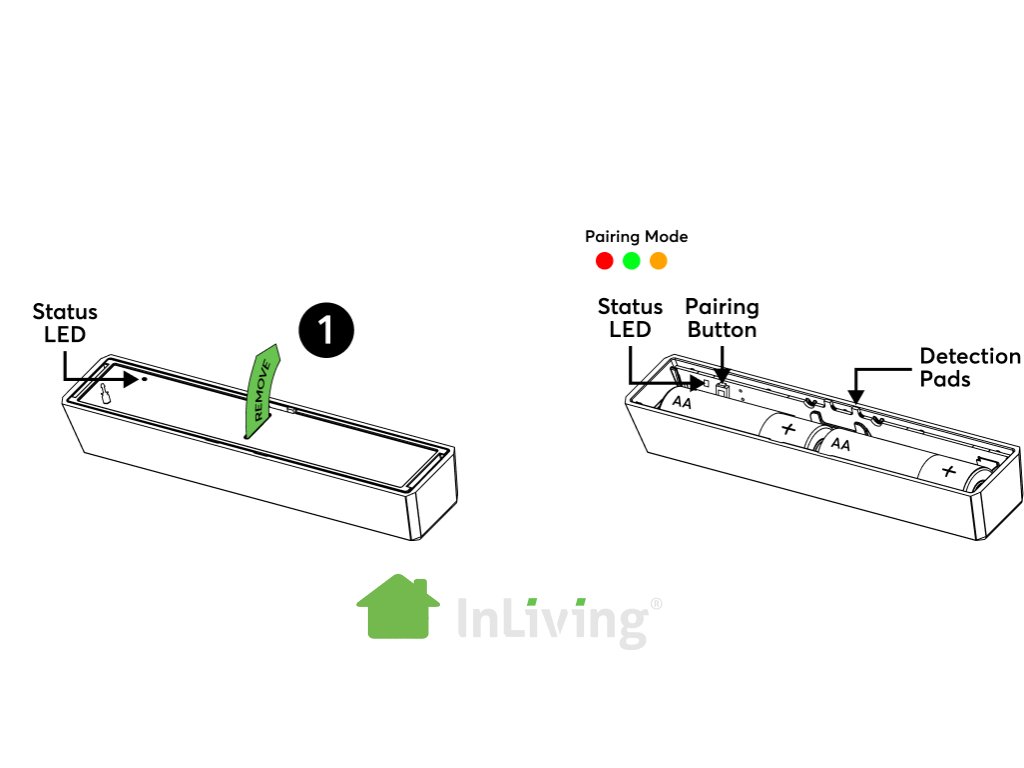 Status LED

REMOVE

1

Pairing Mode

Status LED

Pairing Button

Detection Pads

AA

+

AA

+

InLiving®