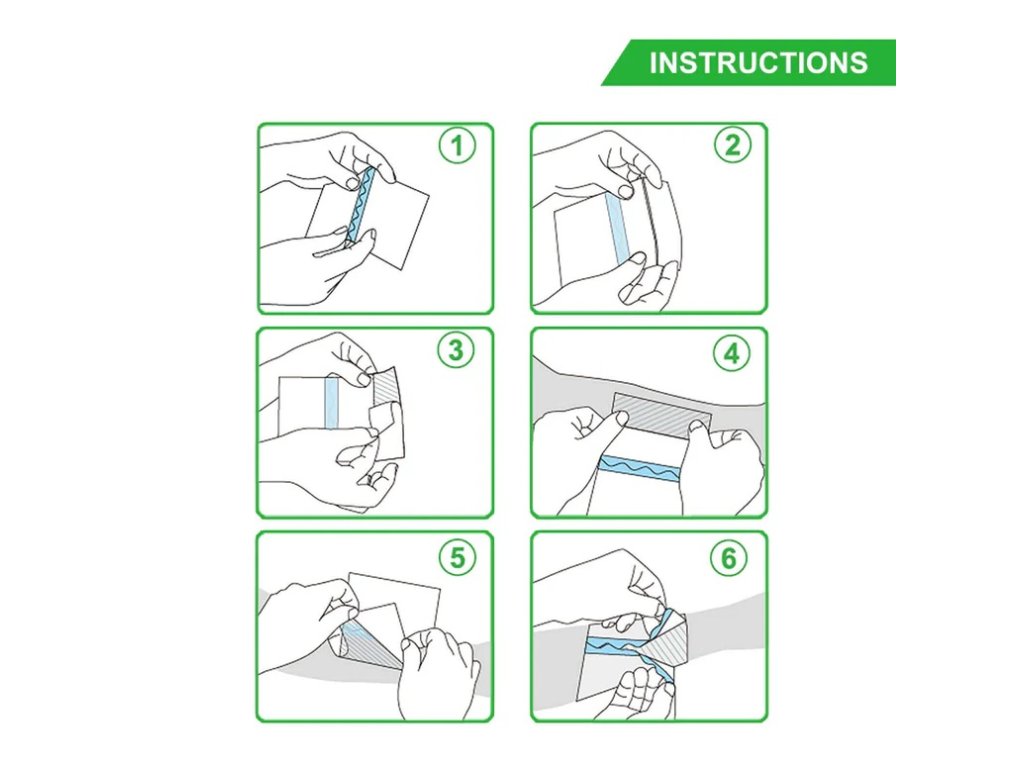 INSTRUCTIONS

1

2

3

4

5

6