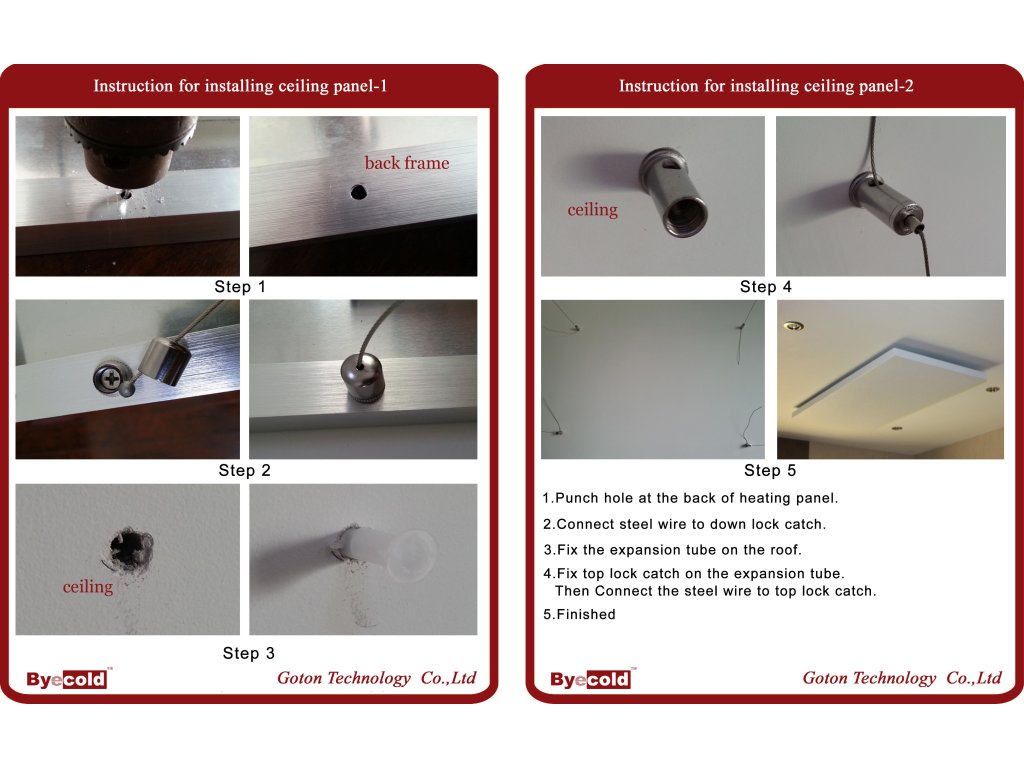 Instruction for installing ceiling panel-1

back frame

Step 1

Step 2

ceiling

Step 3

Byecold™

Goton Technology Co.,Ltd

Instruction for installing ceiling panel-2

ceiling

Step 4

Step 5

1.Punch hole at the back of heating panel.

2.Connect steel wire to down lock catch.

3.Fix the expansion tube on the roof.

4.Fix top lock catch on the expansion tube. Then Connect the steel wire to top lock catch.

5.Finished

Byecold™

Goton Technology Co.,Ltd