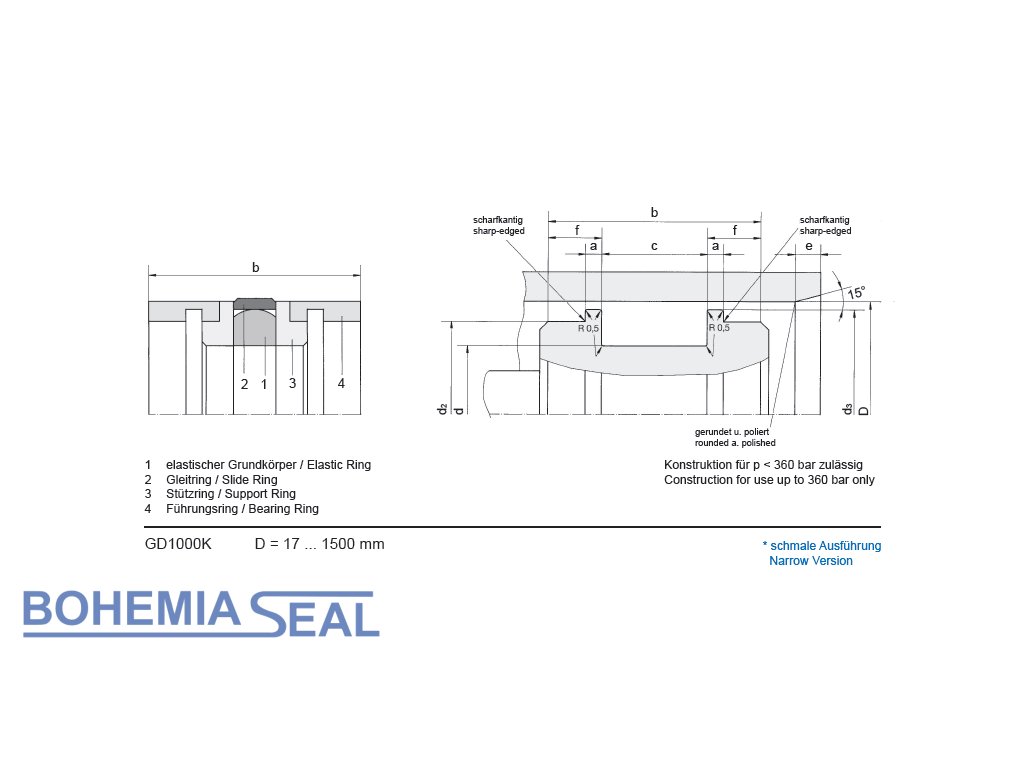 b

2 1 3 4

scharfkantig
sharp-edged

b

f a c a f

scharfkantig
sharp-edged

e

15°

R 0,5

R 0,5

$d_2$ d

$d_3$ D

gerundet u. poliert
rounded a. polished

1 elastischer Grundkörper / Elastic Ring
2 Gleitring / Slide Ring
3 Stützring / Support Ring
4 Führungsring / Bearing Ring

Konstruktion für p < 360 bar zulässig
Construction for use up to 360 bar only

GD1000K D = 17 ... 1500 mm

* schmale Ausführung
Narrow Version

BOHEMIA SEAL