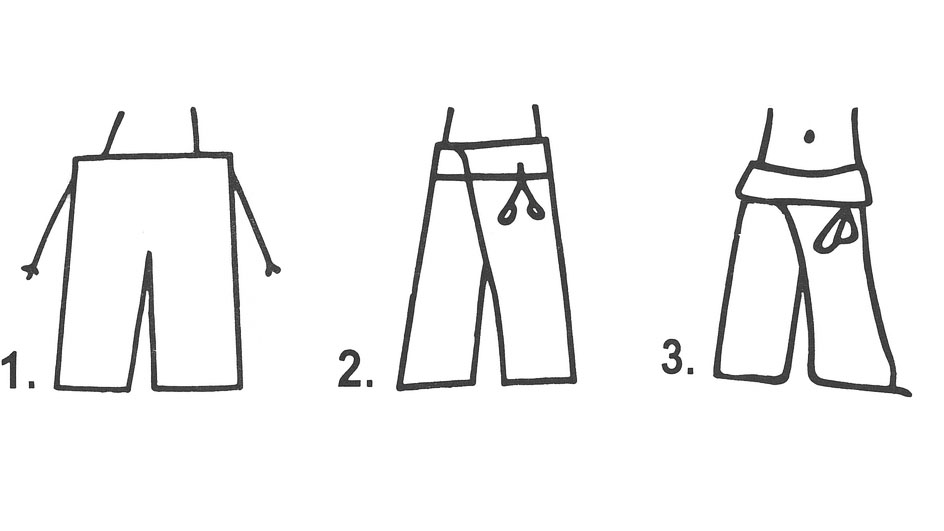 1.

2.

3.