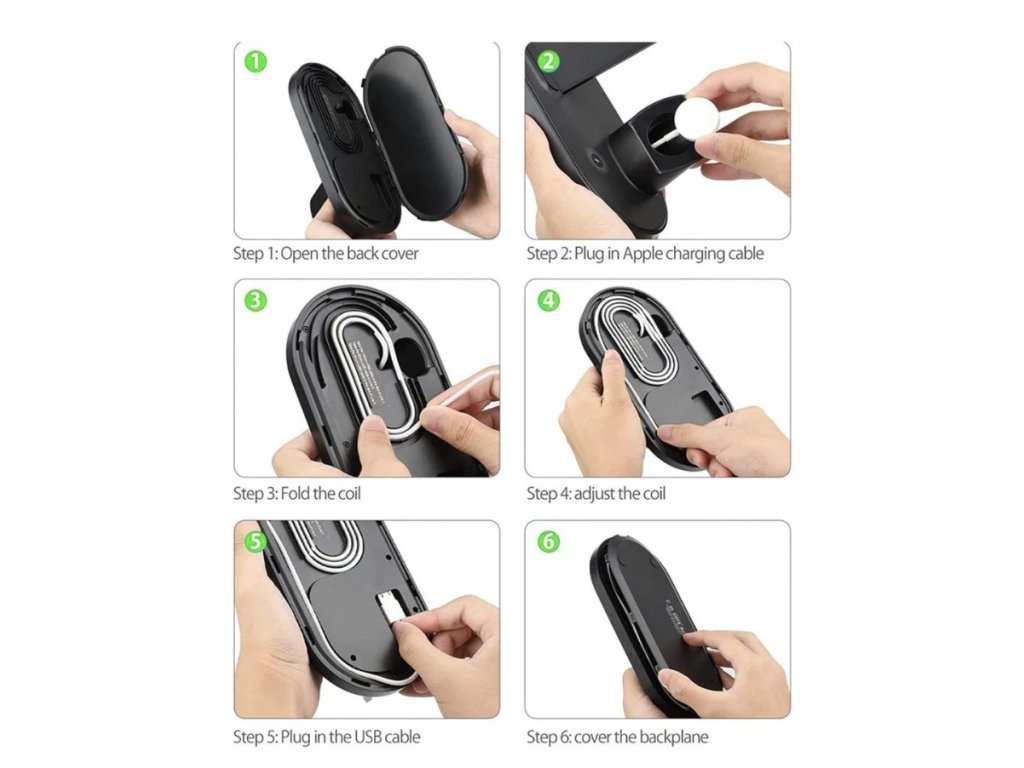 1

Step 1: Open the back cover

2

Step 2: Plug in Apple charging cable

3

Step 3: Fold the coil

4

Step 4: adjust the coil

5

Step 5: Plug in the USB cable

6

Step 6: cover the backplane