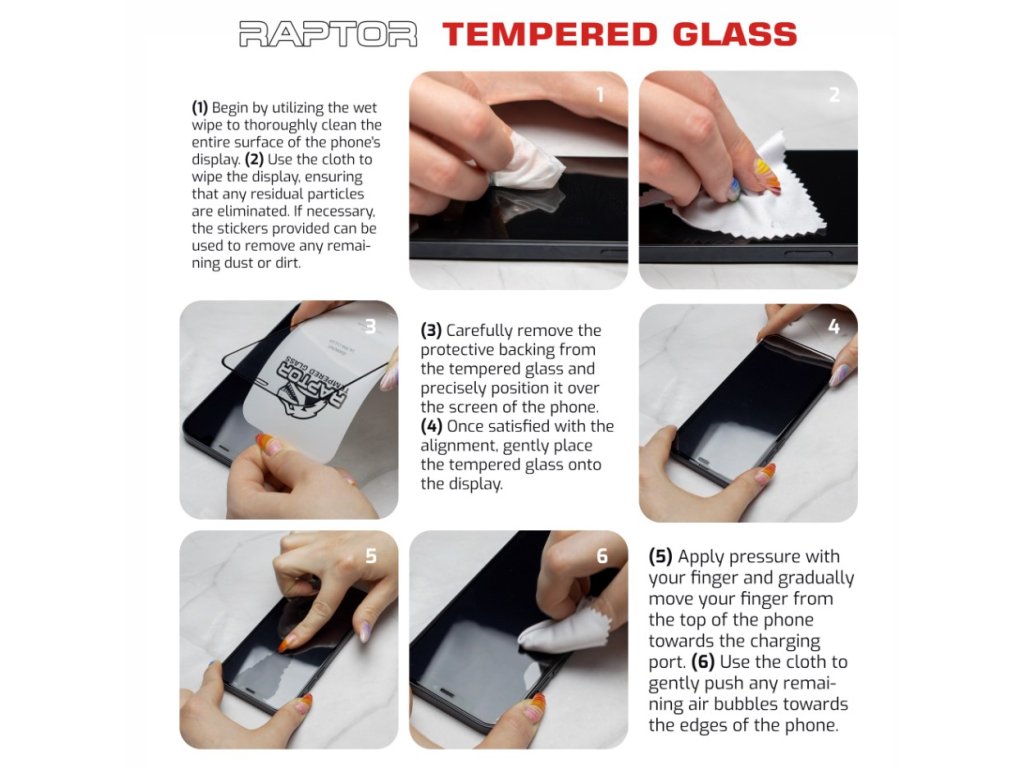 RAPTOR TEMPERED GLASS

(1) Begin by utilizing the wet wipe to thoroughly clean the entire surface of the phone's display. (2) Use the cloth to wipe the display, ensuring that any residual particles are eliminated. If necessary, the stickers provided can be used to remove any remaining dust or dirt.

1

2

3

RAPTOR TEMPERED GLASS

(3) Carefully remove the protective backing from the tempered glass and precisely position it over the screen of the phone. (4) Once satisfied with the alignment, gently place the tempered glass onto the display.

4

5

6

(5) Apply pressure with your finger and gradually move your finger from the top of the phone towards the charging port. (6) Use the cloth to gently push any remaining air bubbles towards the edges of the phone.