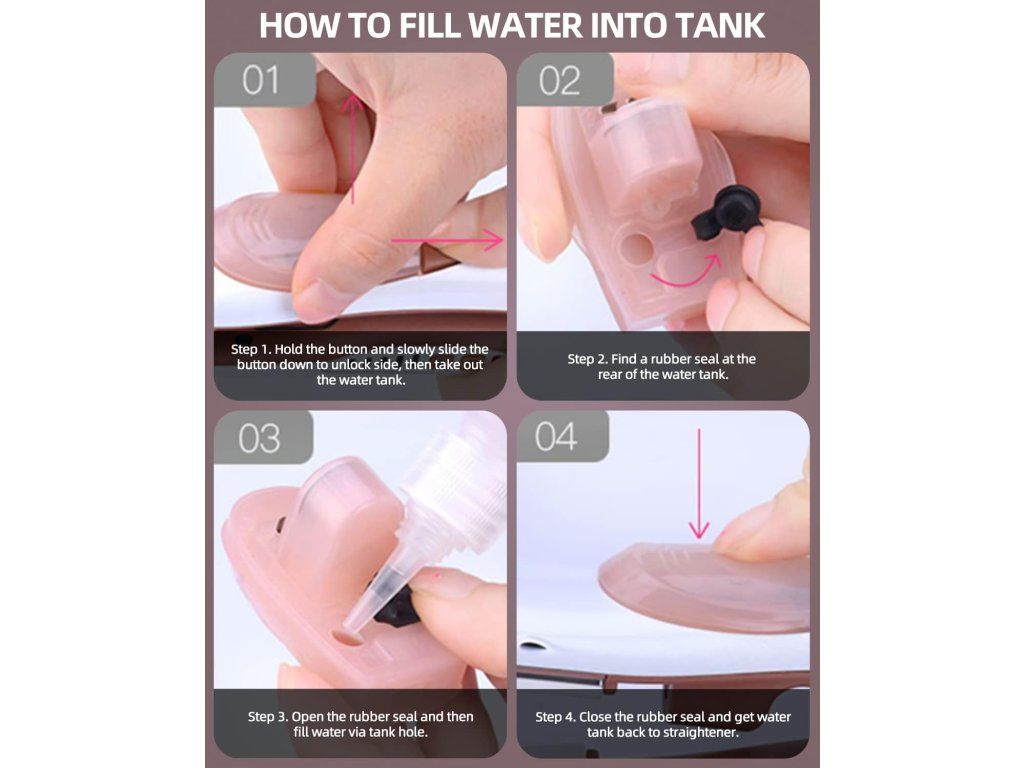 HOW TO FILL WATER INTO TANK

01

Step 1. Hold the button and slowly slide the button down to unlock side, then take out the water tank.

02

Step 2. Find a rubber seal at the rear of the water tank.

03

Step 3. Open the rubber seal and then fill water via tank hole.

04

Step 4. Close the rubber seal and get water tank back to straightener.