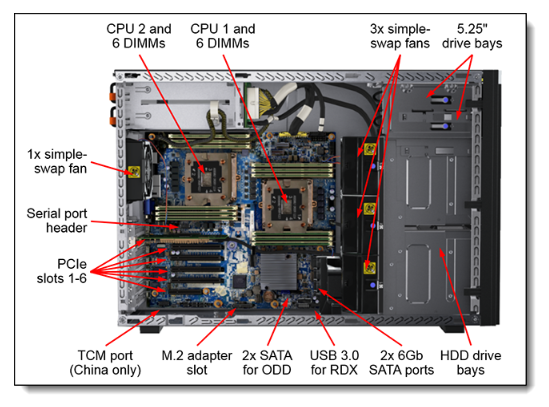 CPU 2 and 6 DIMMs

CPU 1 and 6 DIMMs

3x simple-swap fans

5.25" drive bays

1x simple-swap fan

Serial port header

PCIe slots 1-6

TCM port (China only)

M.2 adapter slot

2x SATA for ODD

USB 3.0 for RDX

2x 6Gb SATA ports

HDD drive bays