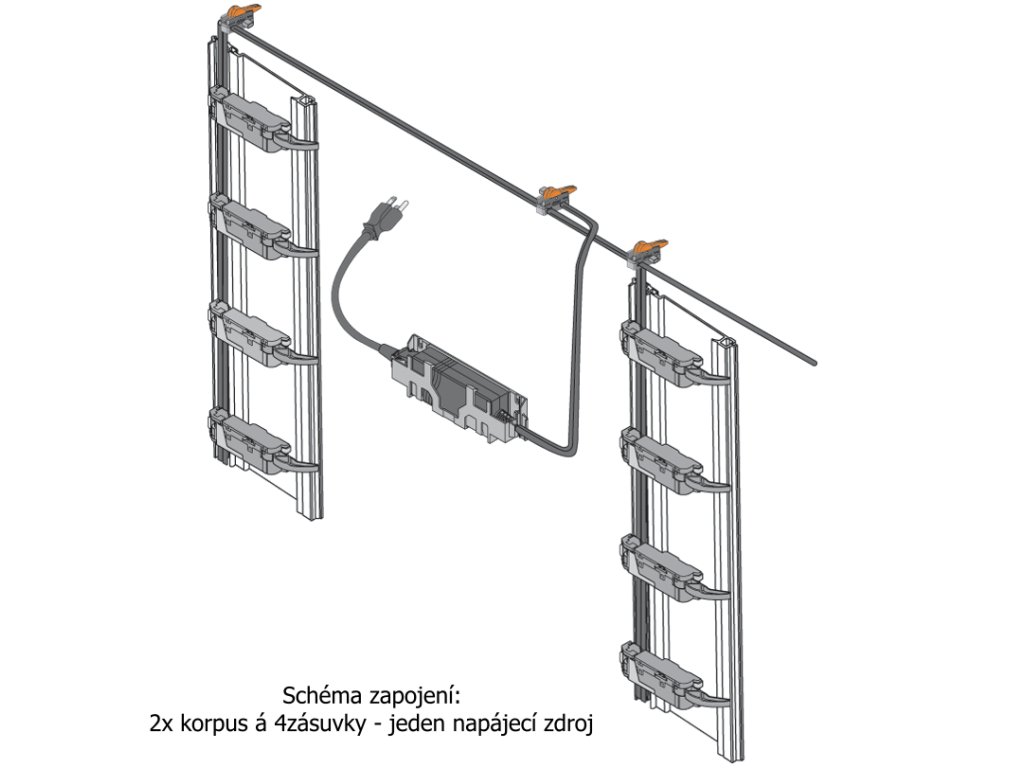 Schéma zapojení:
2x korpus á 4zásuvky - jeden napájecí zdroj