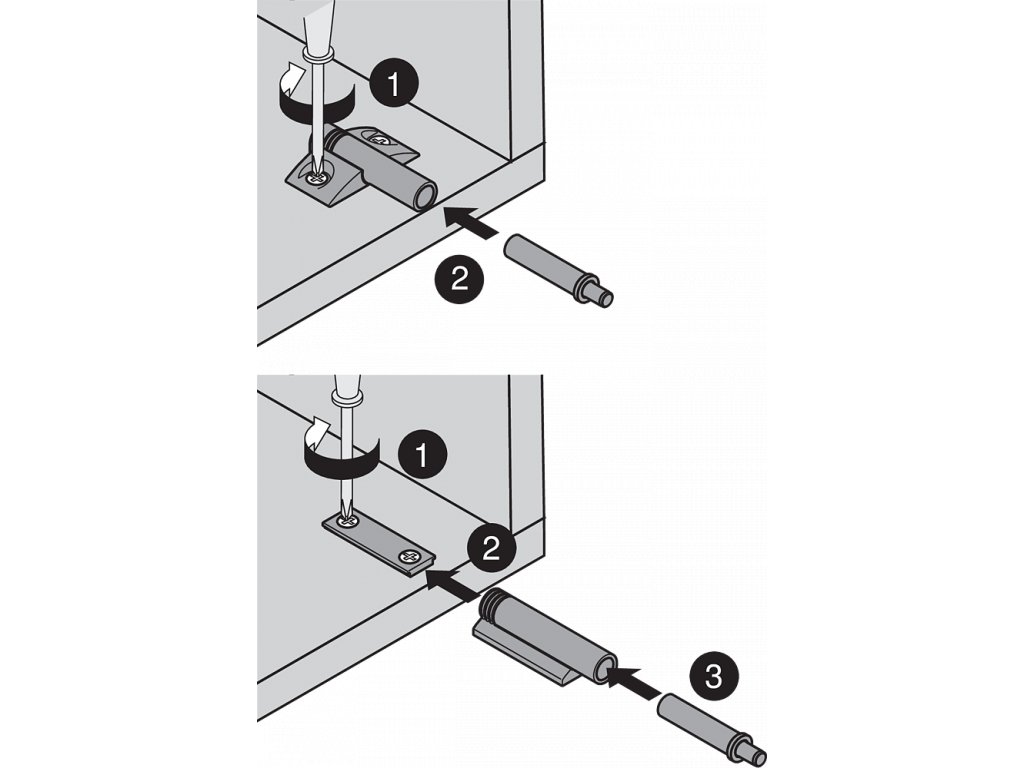 1
2
1
2
3