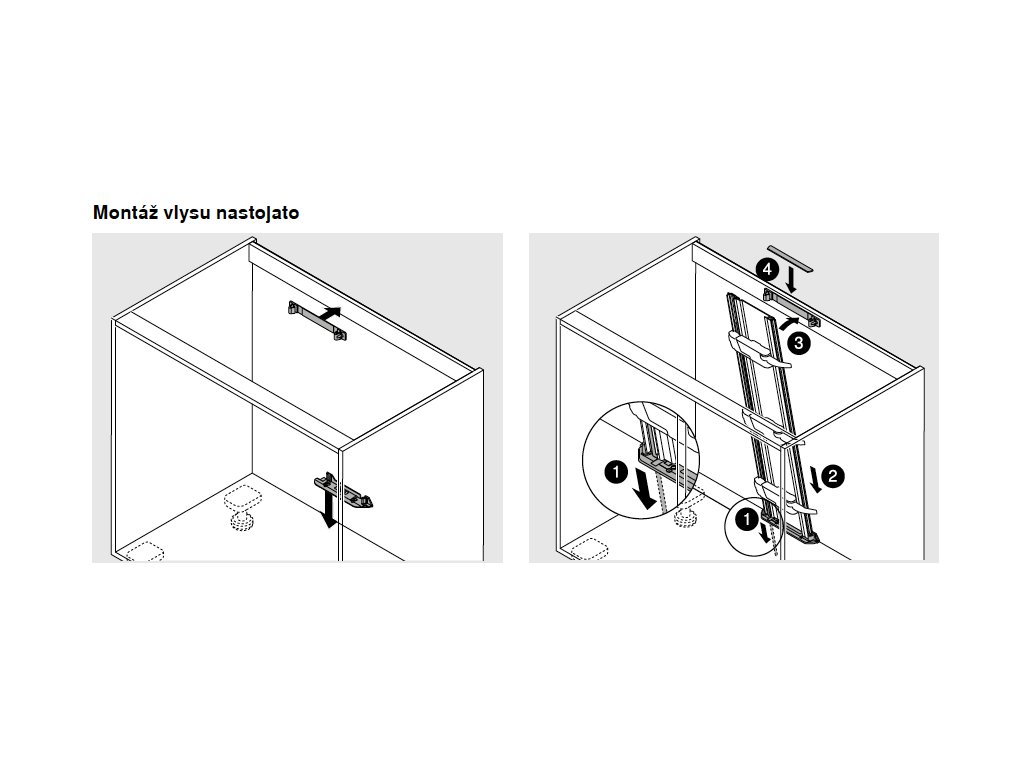 Montáž vlysu nastojato

4

3

1

2

1