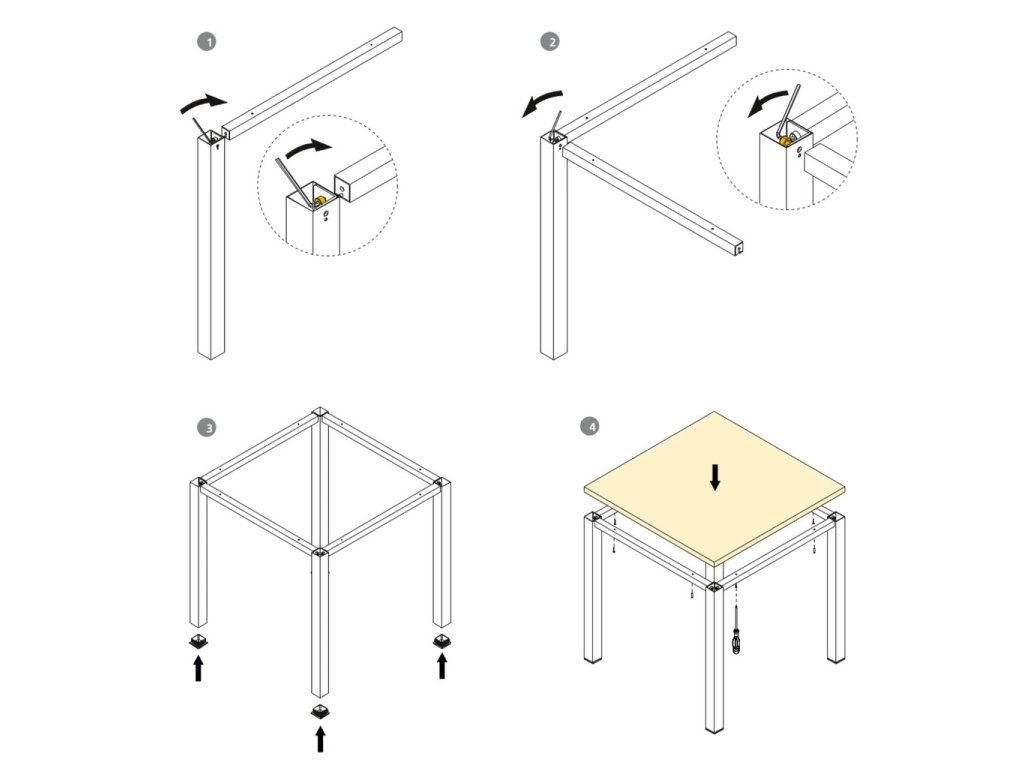 1

2

3

4