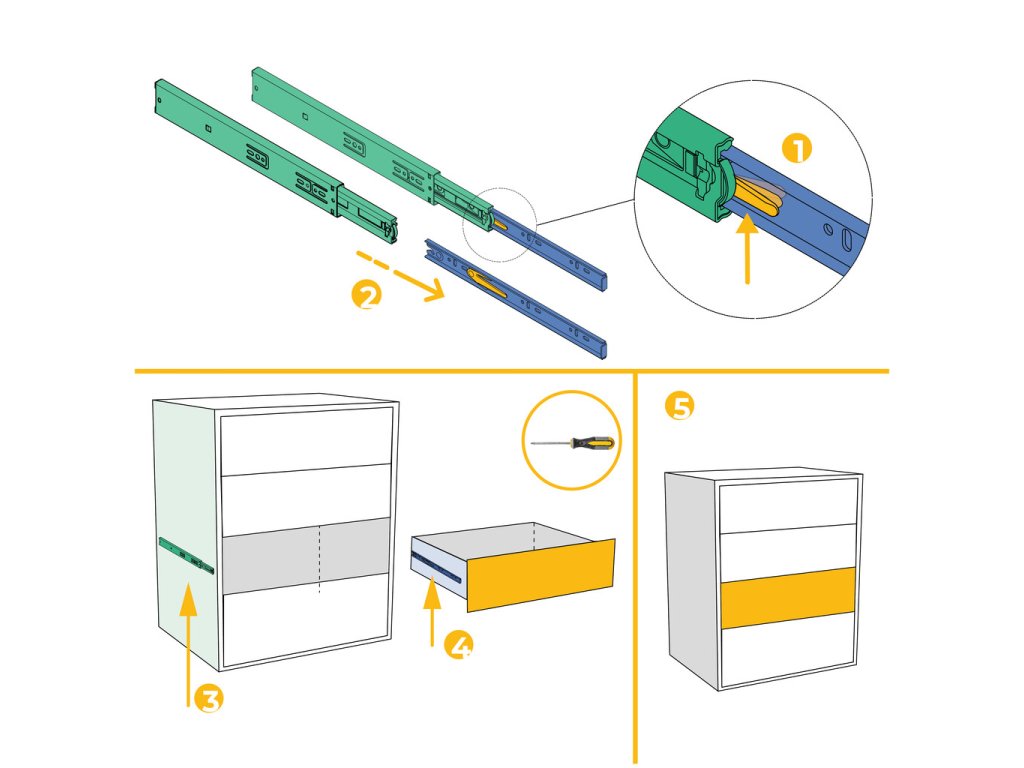 1

2

3

4

5