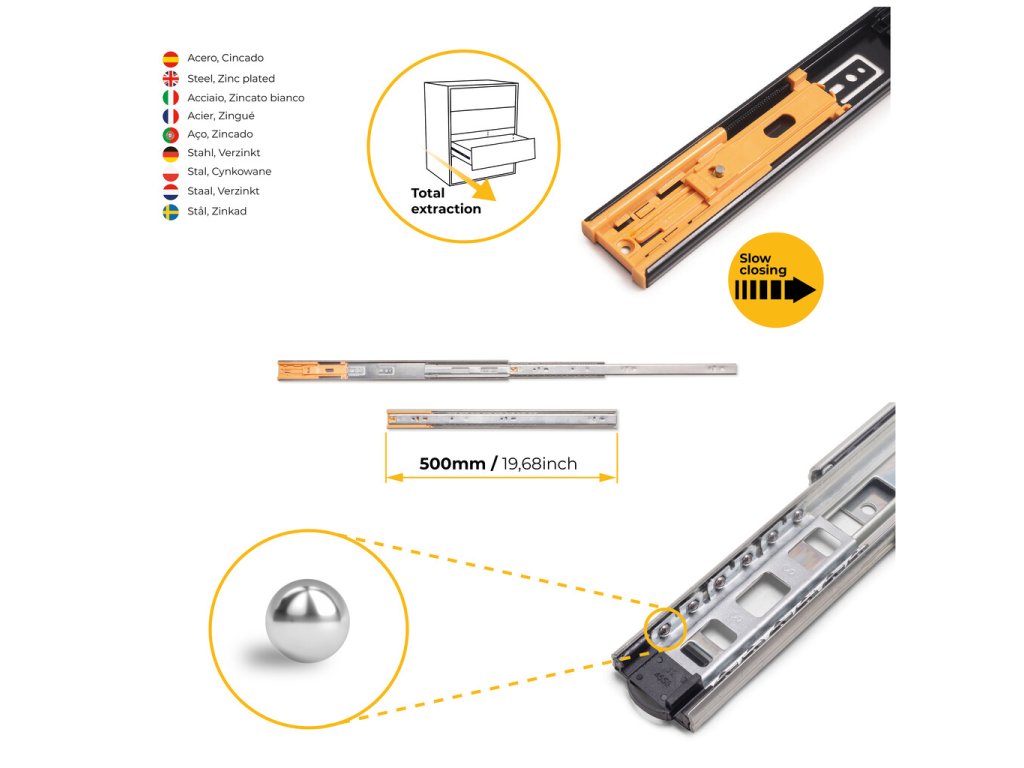 Acero, Cincado
Steel, Zinc plated
Acciaio, Zincato bianco
Acier, Zingué
Aço, Zincado
Stahl, Verzinkt
Stal, Cynkowane
Staal, Verzinkt
Stål, Zinkad

Total extraction

Slow closing

500mm / 19,68inch