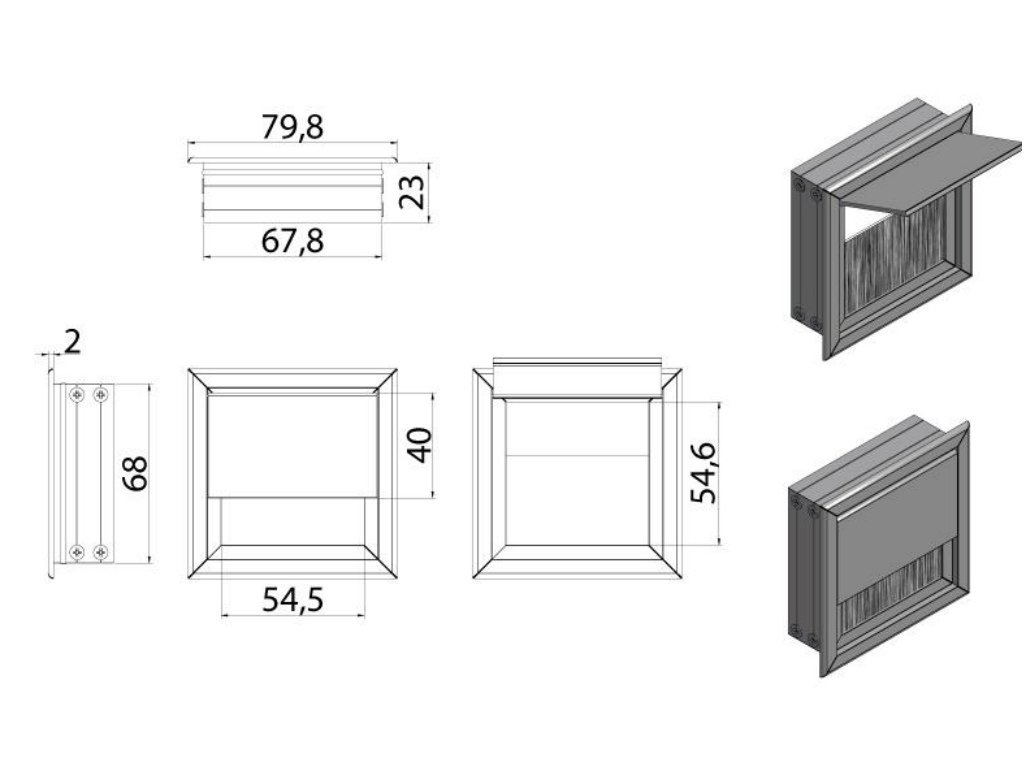 79,8

23

67,8

2

68

40

54,5

54,6