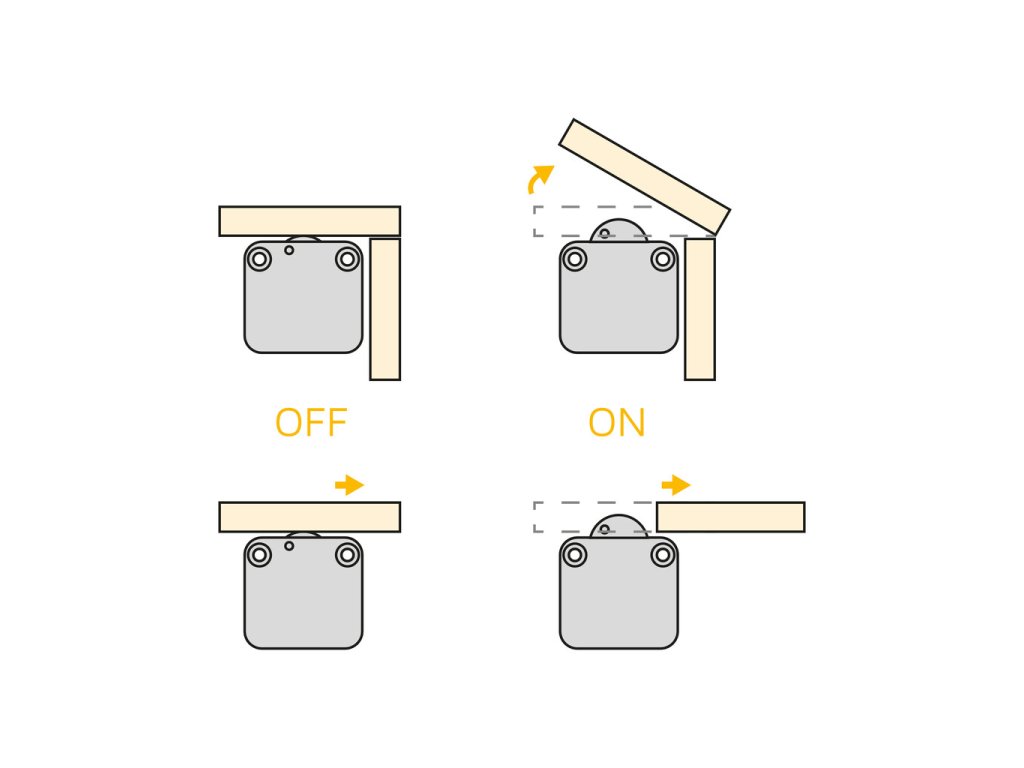 OFF

ON