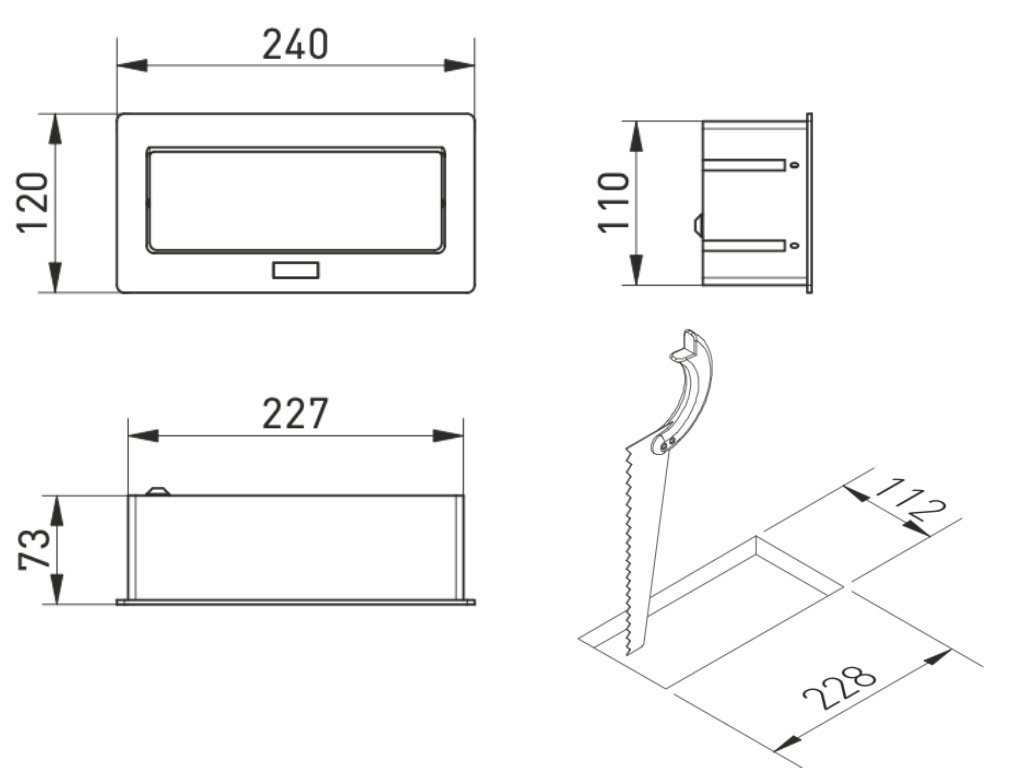 240

120

110

227

73

112

228