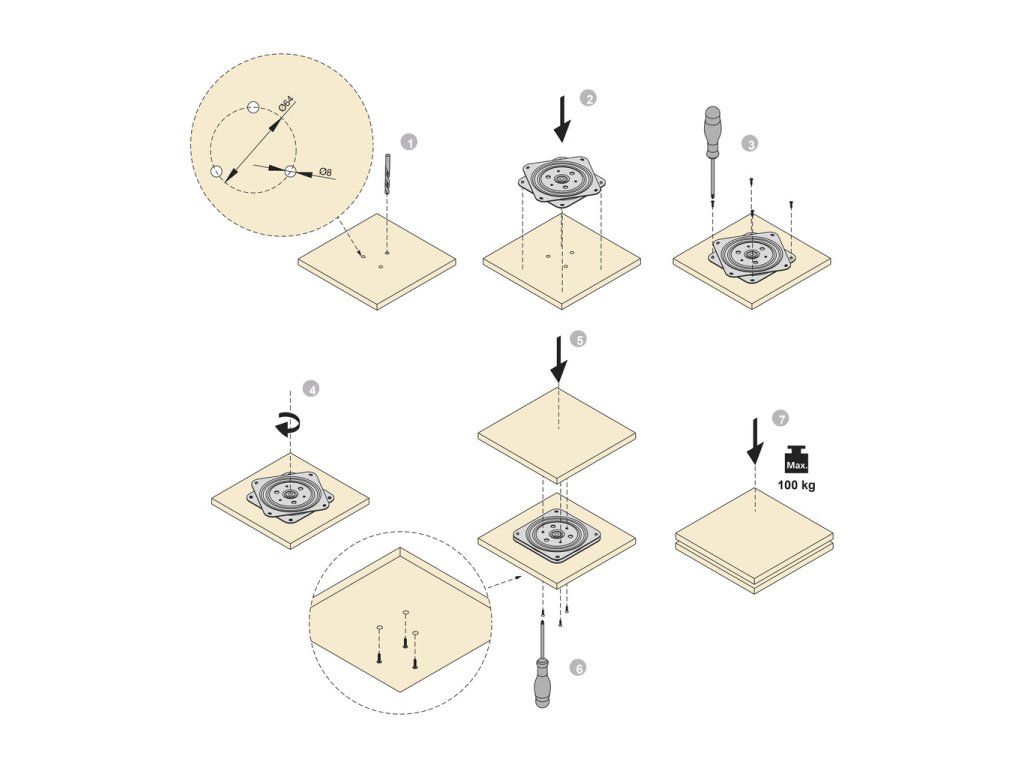 Ø64
Ø8
1
2
3
4
5
6
7
Max.
100 kg