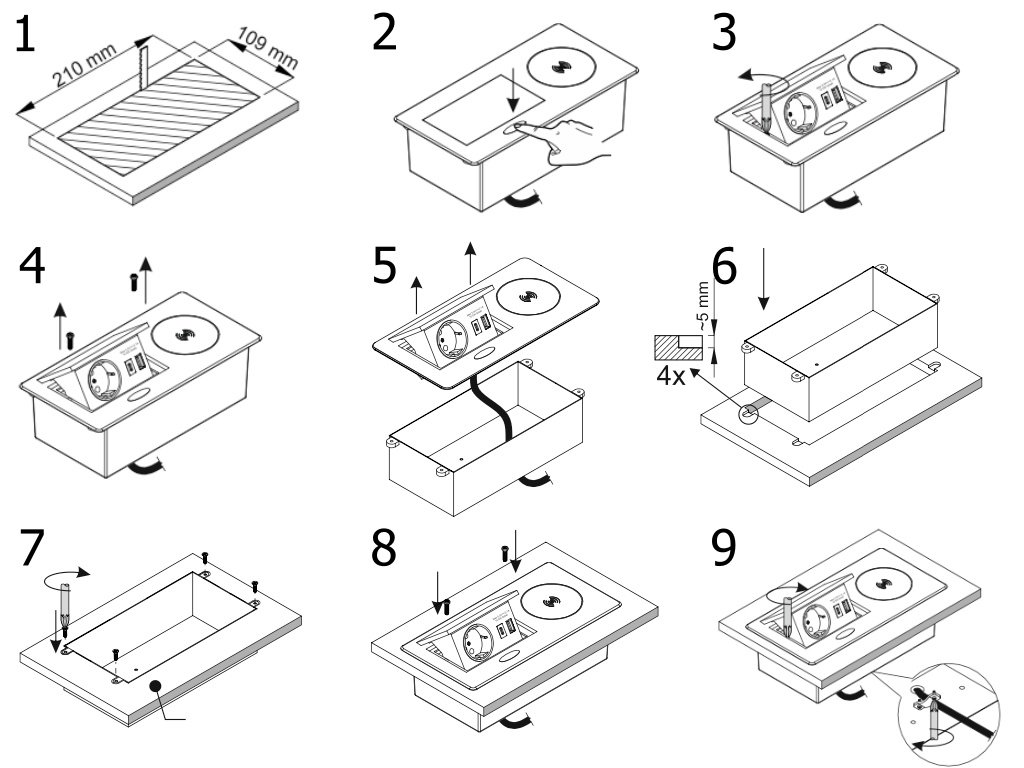 1
210 mm
109 mm
2
3
4
5
6
~5 mm
4x
7
8
9