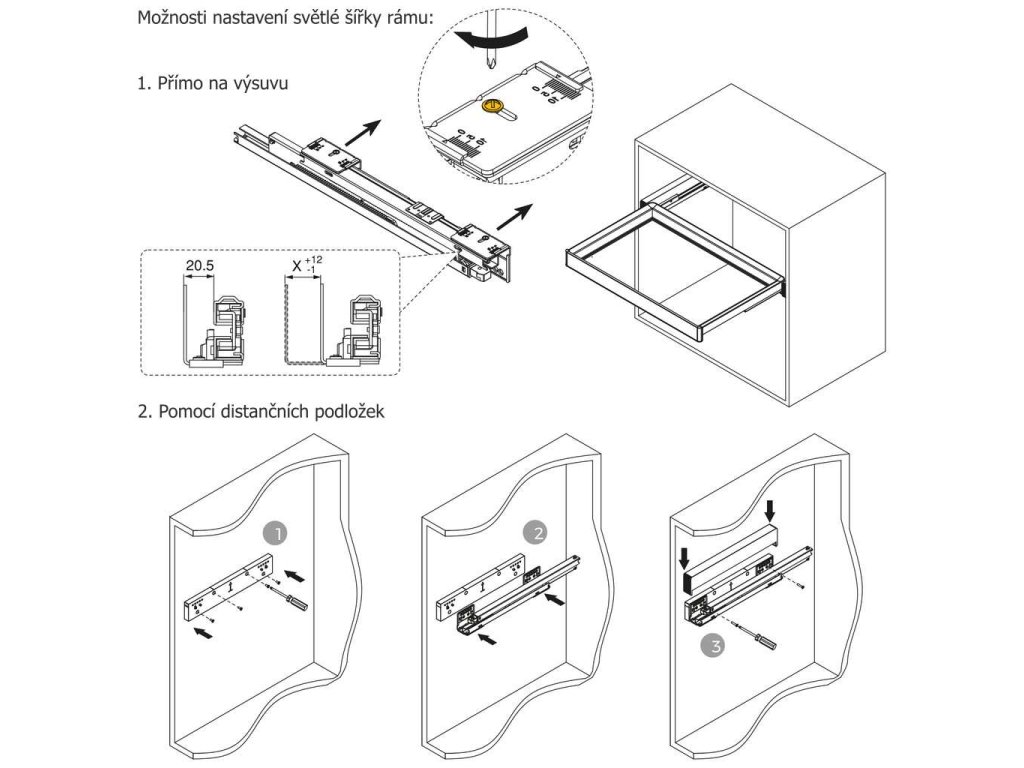 Možnosti nastavení světlé šířky rámu:

1. Přímo na výsuvu

20.5

$X^{+12}_{-1}$

2. Pomocí distančních podložek

1

2

3