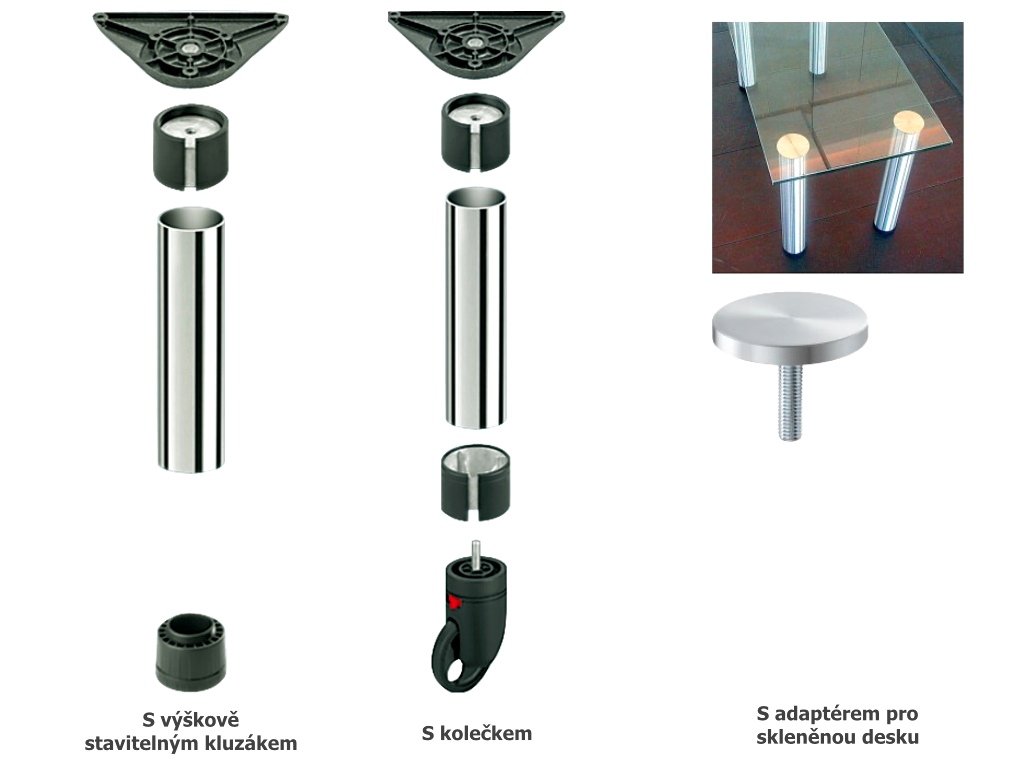 S výškově stavitelným kluzákem

S kolečkem

S adaptérem pro skleněnou desku