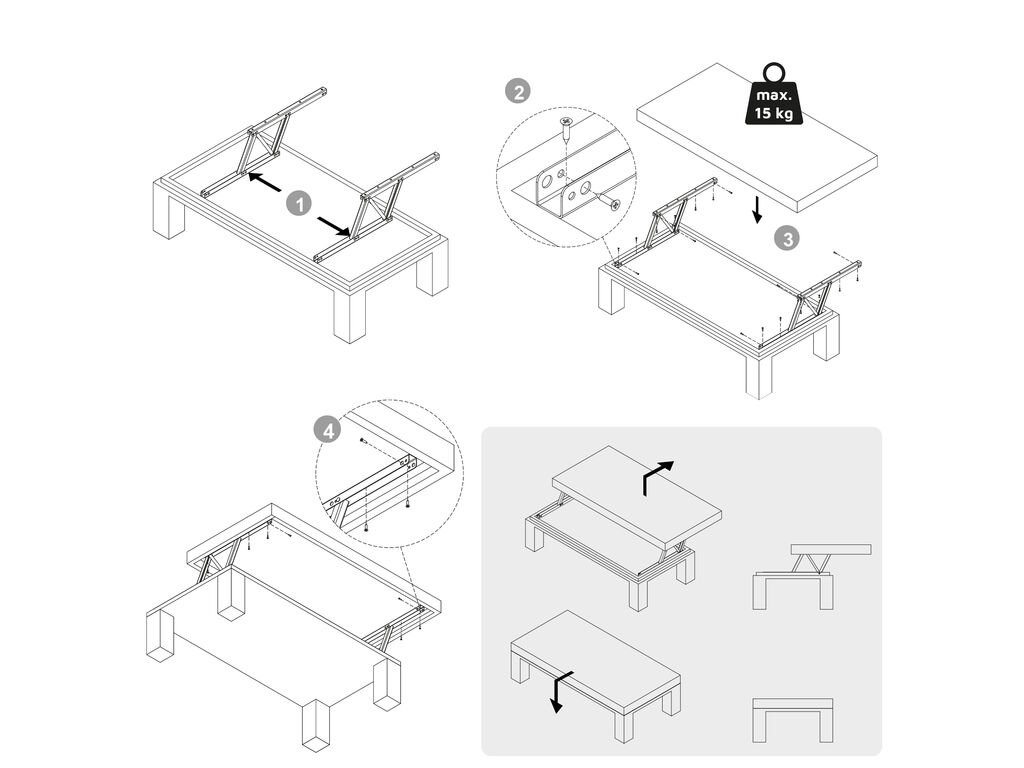 1

2

max.
15 kg

3

4