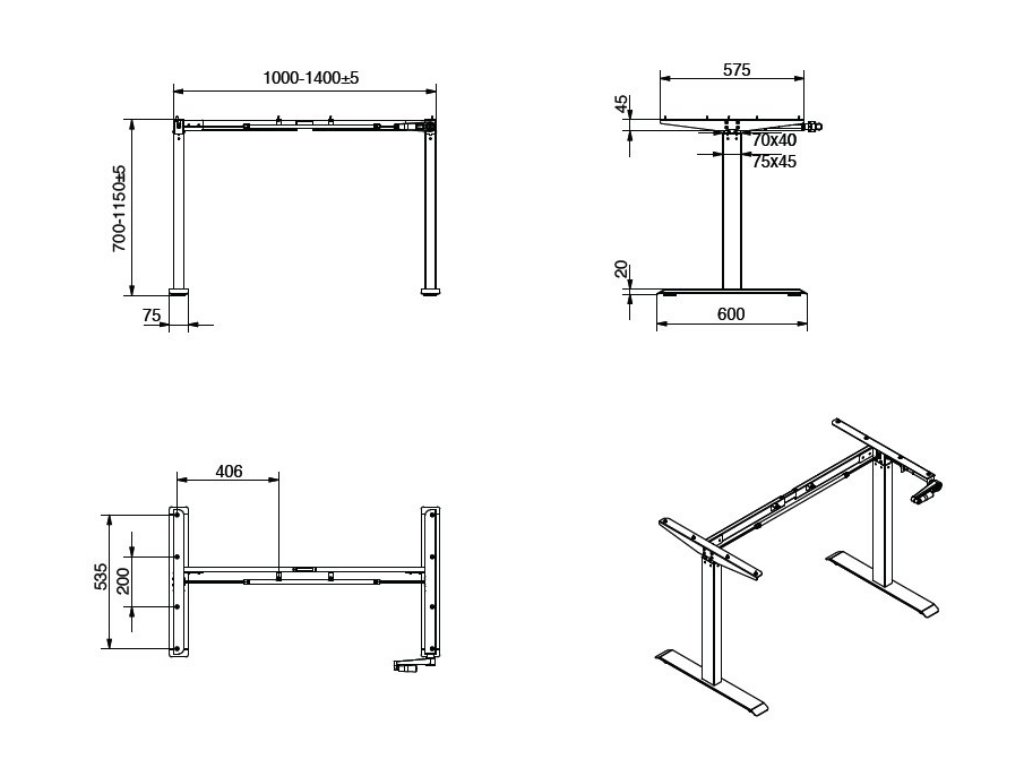 1000-1400±5

700-1150±5

75

575

45

70x40

75x45

20

600

406

535

200