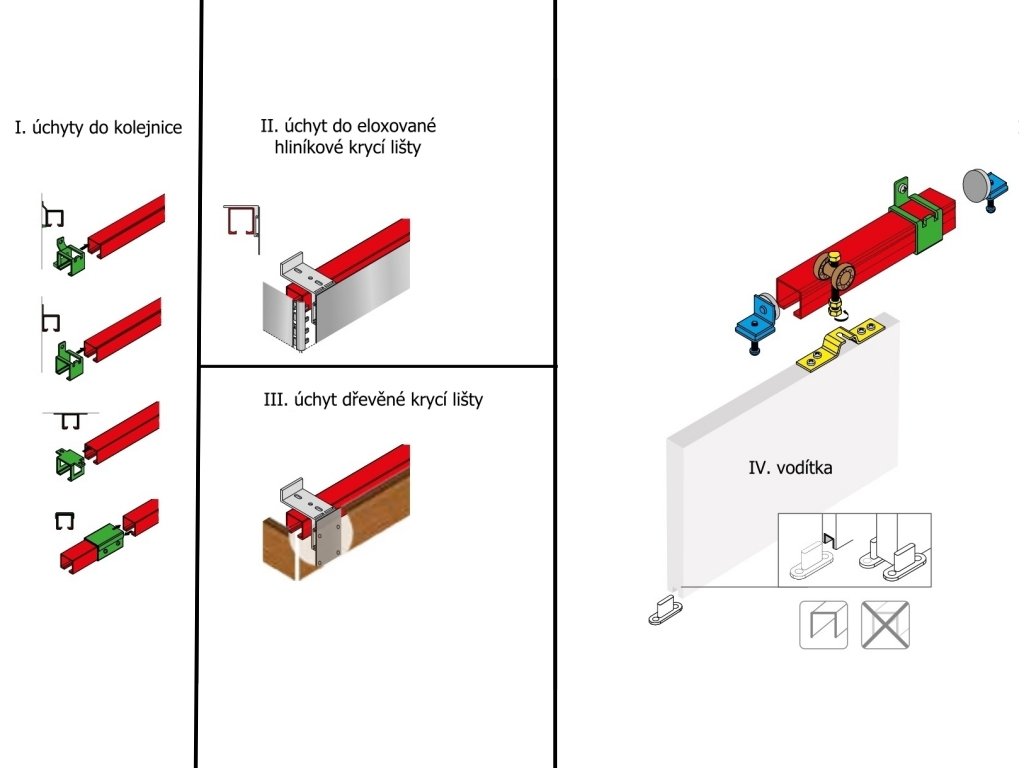 I. úchyty do kolejnice

II. úchyt do eloxované hliníkové krycí lišty

III. úchyt dřevěné krycí lišty

IV. vodítka