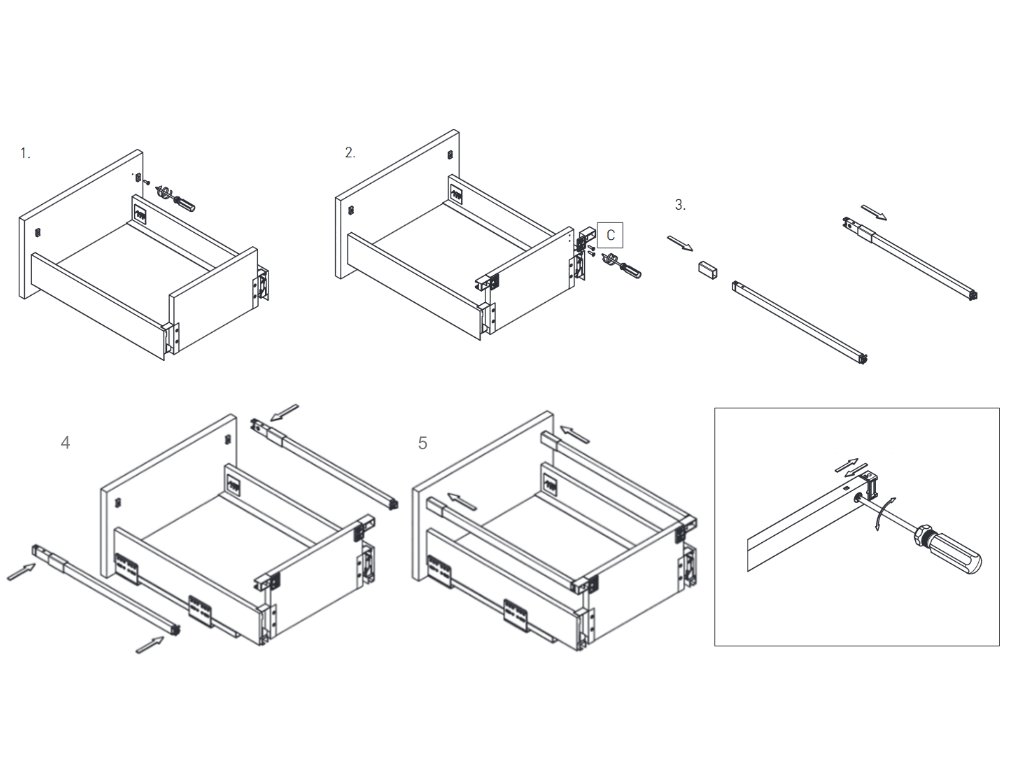 1.

2.

C

3.

4

5