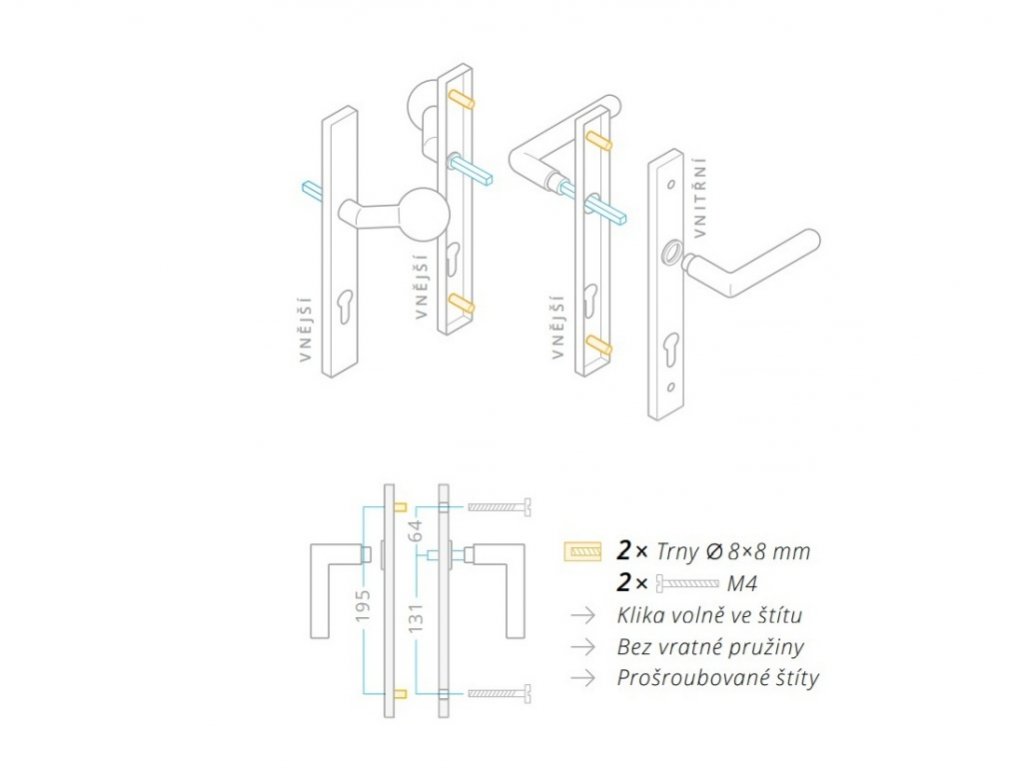 VNĚJŠÍ

VNĚJŠÍ

VNĚJŠÍ

VNITŘNÍ

195

64

131

2× Trny Ø 8×8 mm
2× M4
→ Klika volně ve štítu
→ Bez vratné pružiny
→ Prošroubované štíty