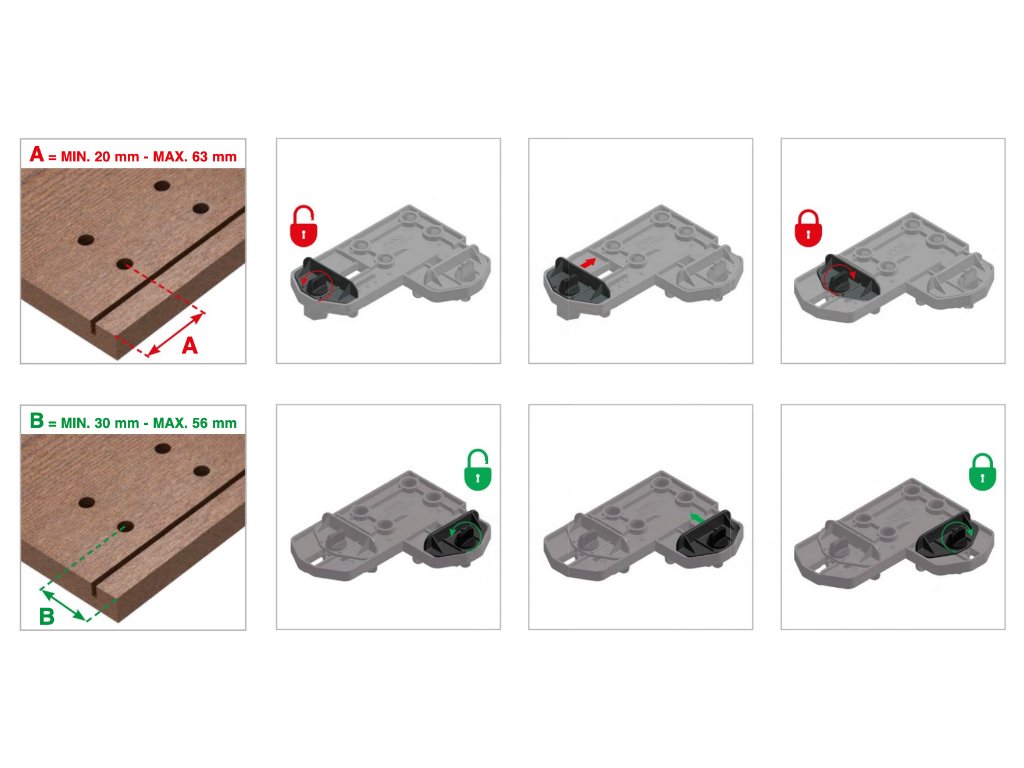 A = MIN. 20 mm - MAX. 63 mm

A

B = MIN. 30 mm - MAX. 56 mm

B