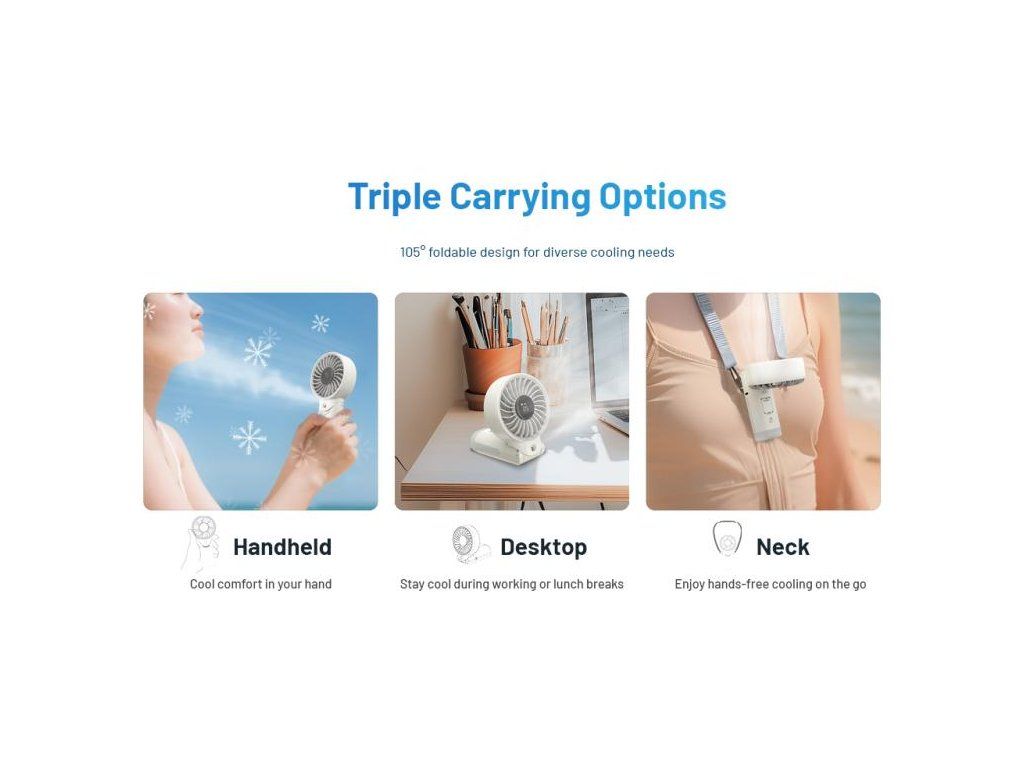 Triple Carrying Options

105° foldable design for diverse cooling needs

Handheld

Cool comfort in your hand

Desktop

Stay cool during working or lunch breaks

Neck

Enjoy hands-free cooling on the go