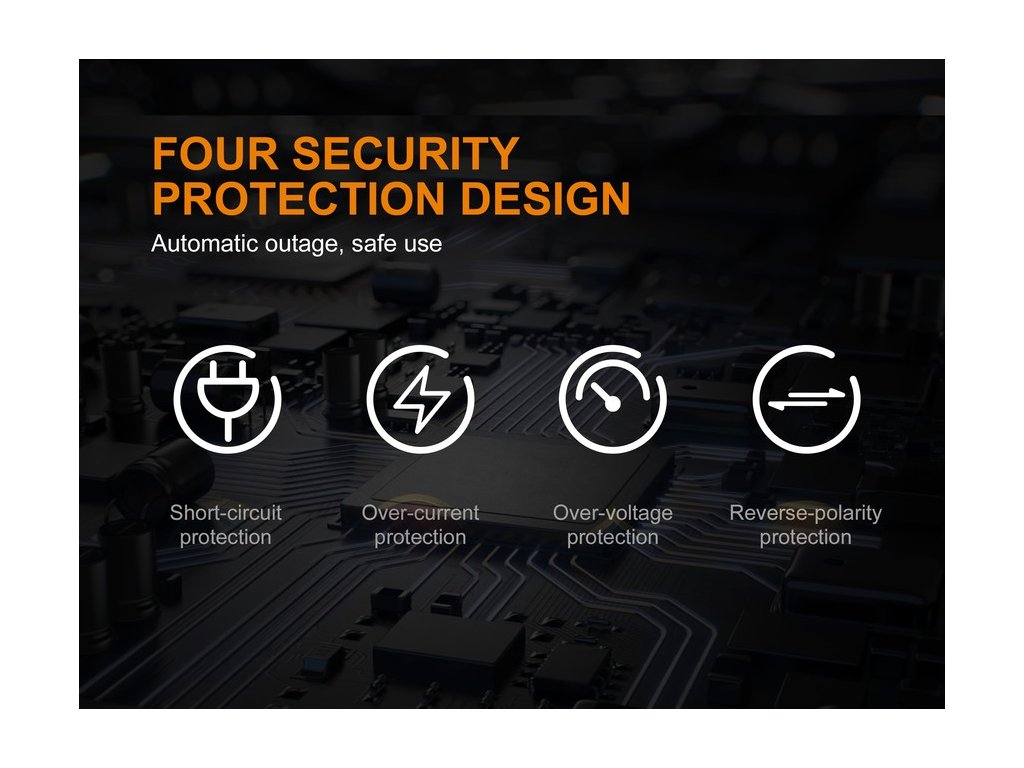 FOUR SECURITY PROTECTION DESIGN

Automatic outage, safe use

Short-circuit protection

Over-current protection

Over-voltage protection

Reverse-polarity protection