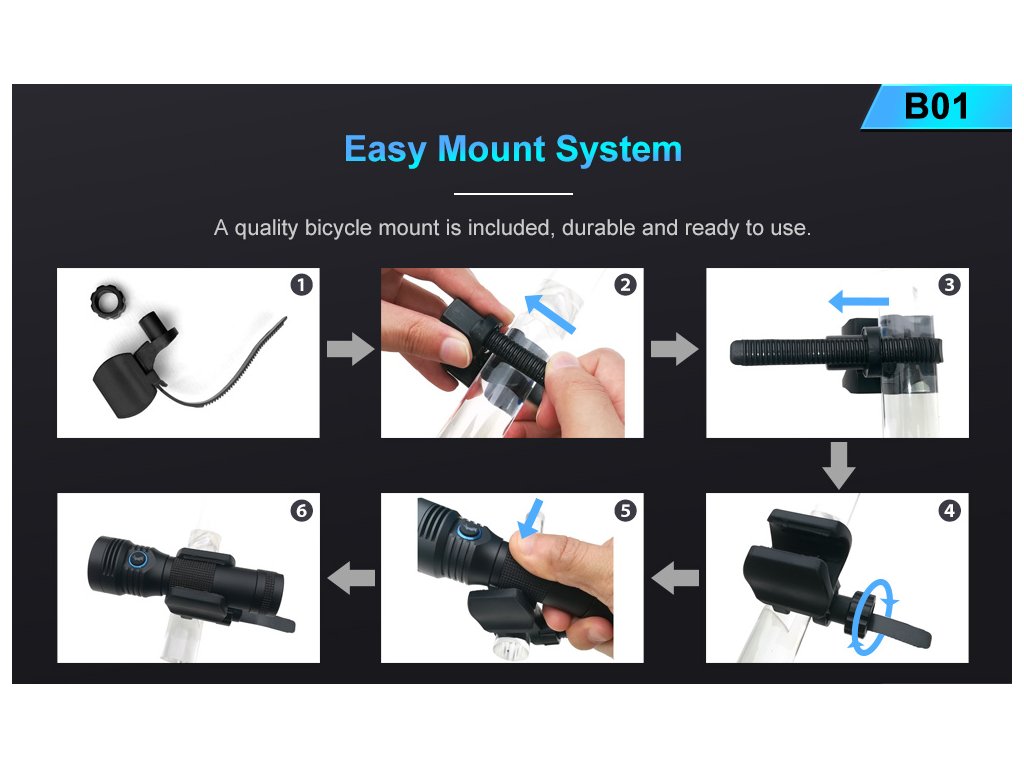 B01

Easy Mount System

A quality bicycle mount is included, durable and ready to use.

1

2

3

4

5

6