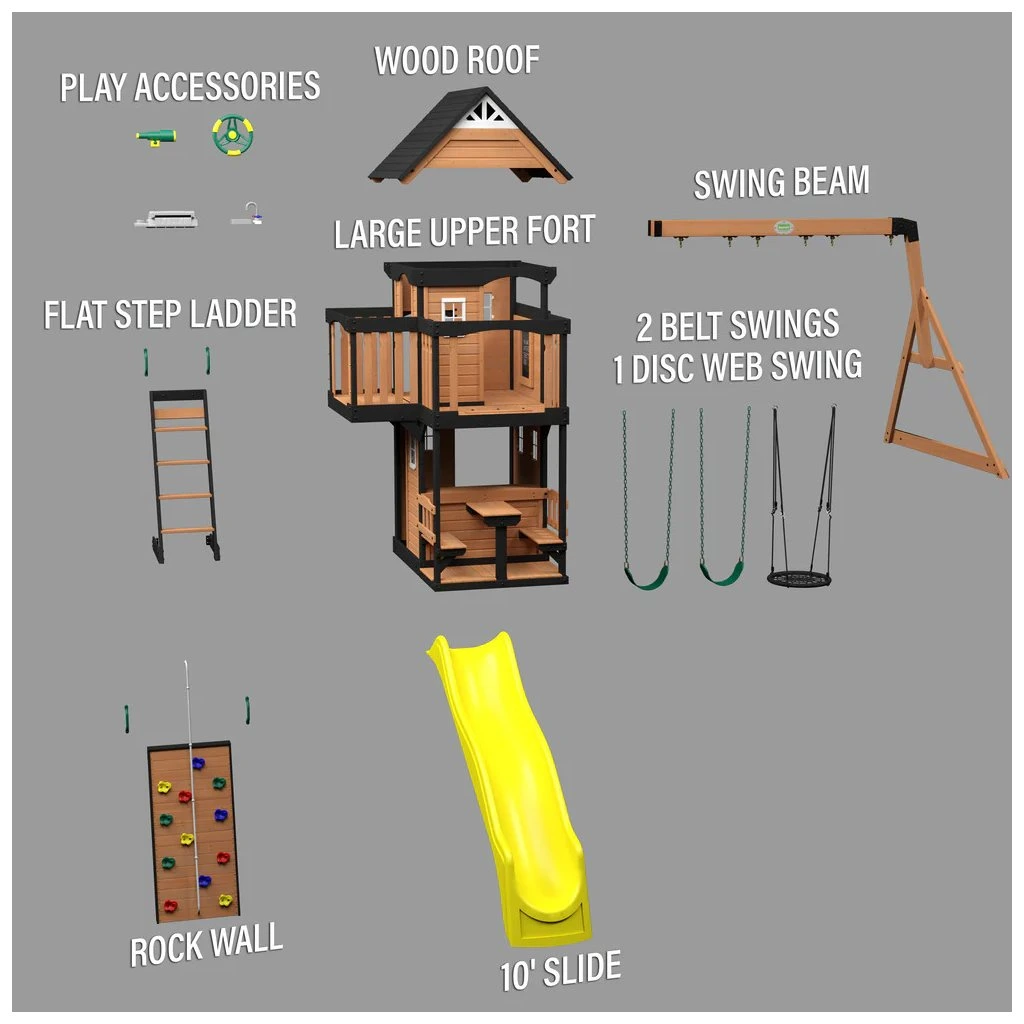 PLAY ACCESSORIES

WOOD ROOF

SWING BEAM

LARGE UPPER FORT

FLAT STEP LADDER

2 BELT SWINGS
1 DISC WEB SWING

ROCK WALL

10' SLIDE