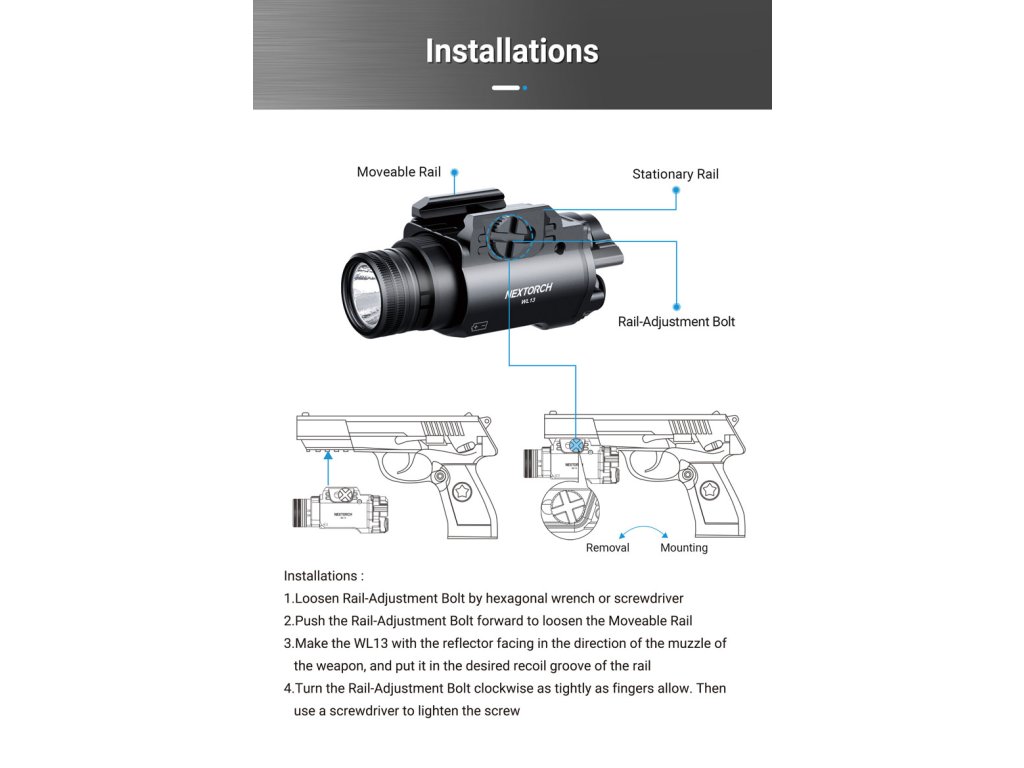 Installations

Moveable Rail

Stationary Rail

NEXTORCH
WL13

Rail-Adjustment Bolt

NEXTORCH

NEXTORCH

Removal

Mounting

Installations :

1.Loosen Rail-Adjustment Bolt by hexagonal wrench or screwdriver

2.Push the Rail-Adjustment Bolt forward to loosen the Moveable Rail

3.Make the WL13 with the reflector facing in the direction of the muzzle of the weapon, and put it in the desired recoil groove of the rail

4.Turn the Rail-Adjustment Bolt clockwise as tightly as fingers allow. Then use a screwdriver to lighten the screw