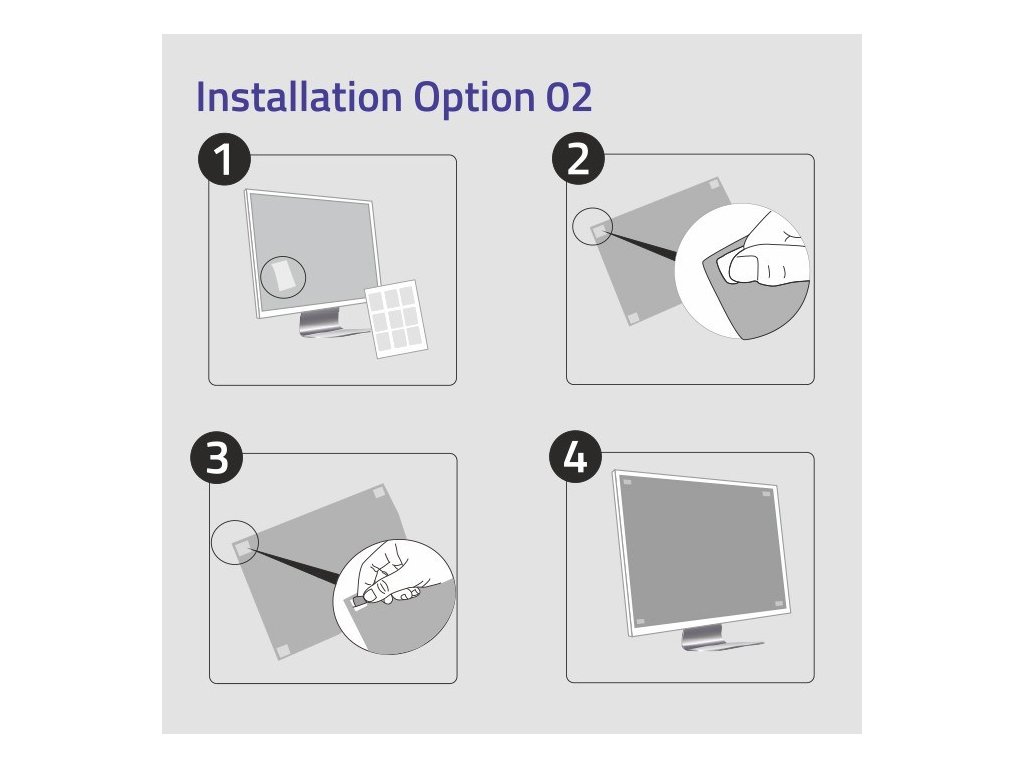 Installation Option 02

1

2

3

4