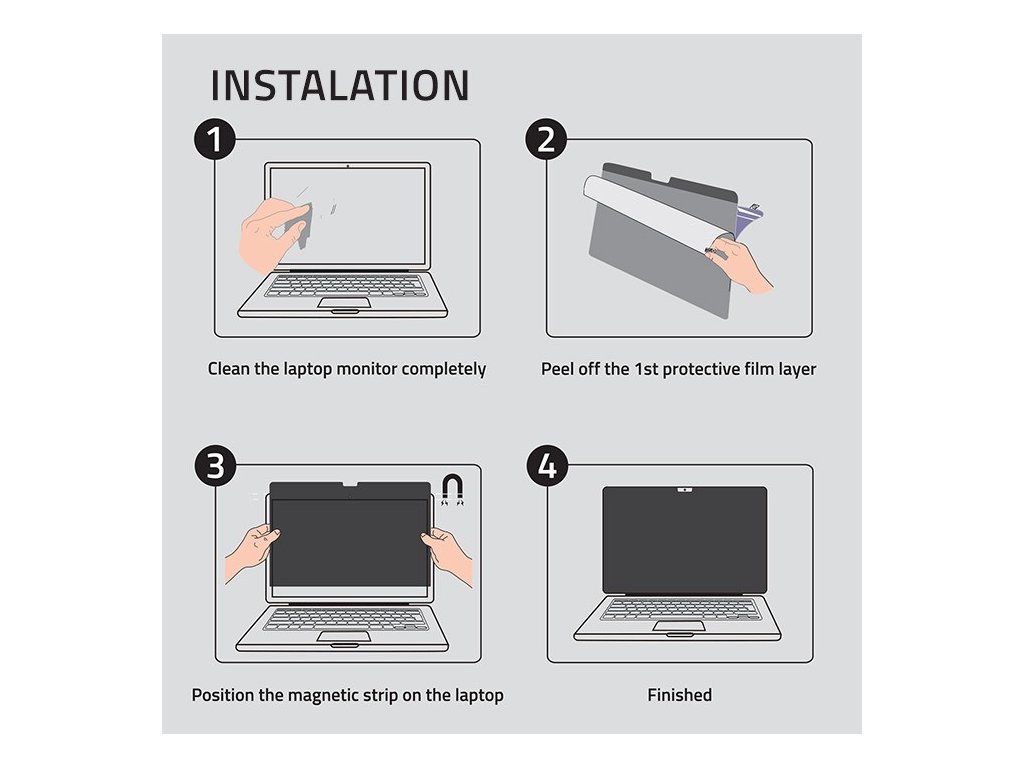 INSTALATION

1

Clean the laptop monitor completely

2

Peel off the 1st protective film layer

3

Position the magnetic strip on the laptop

4

Finished