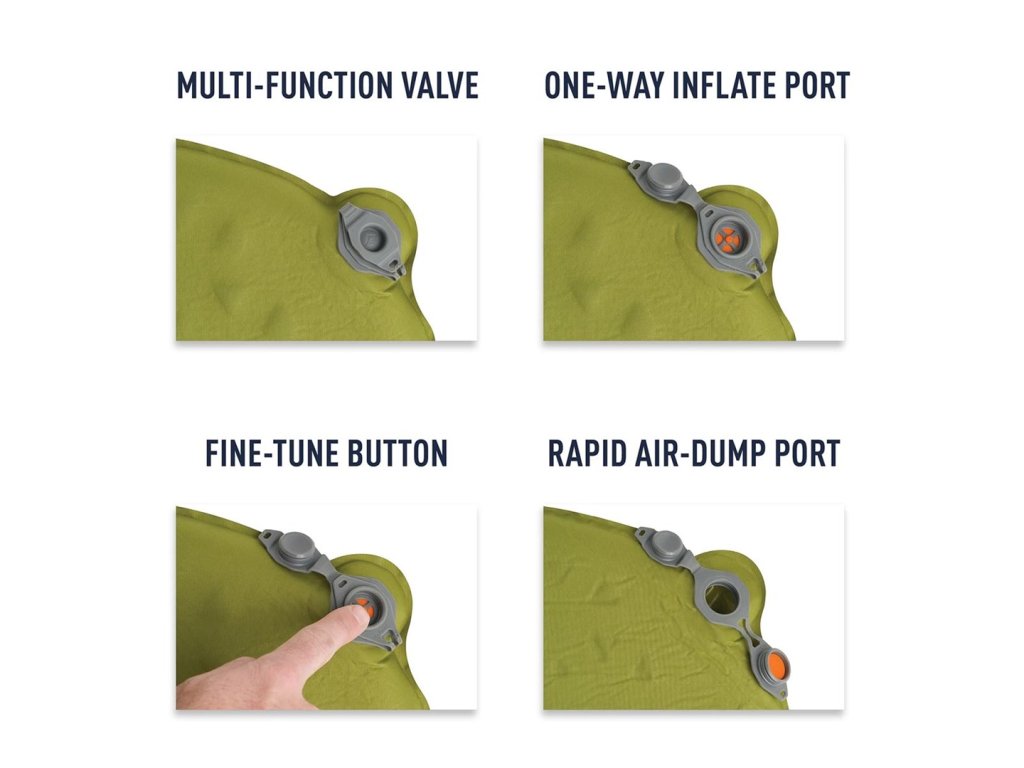 MULTI-FUNCTION VALVE

ONE-WAY INFLATE PORT

FINE-TUNE BUTTON

RAPID AIR-DUMP PORT