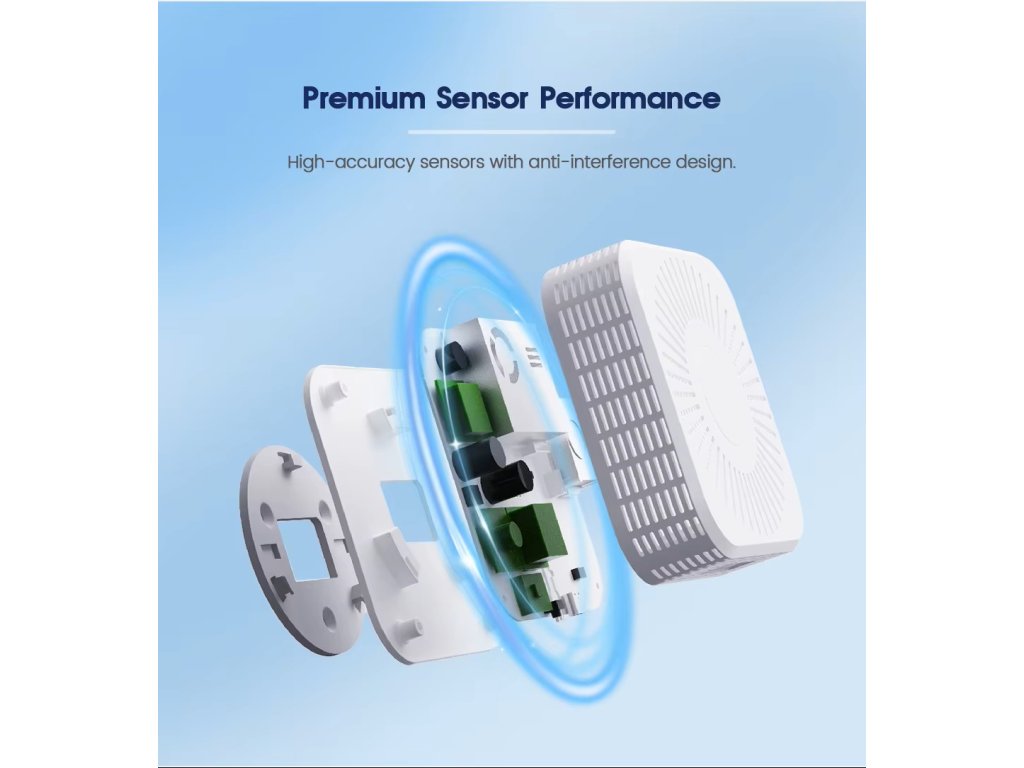 Premium Sensor Performance

High-accuracy sensors with anti-interference design.