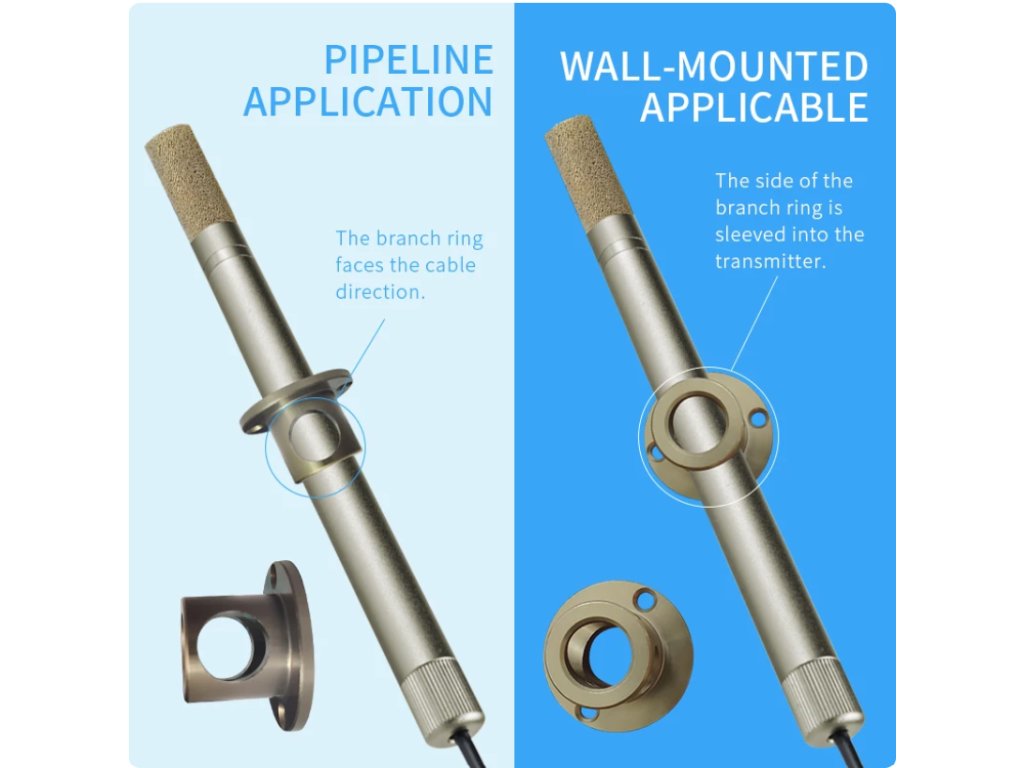 PIPELINE APPLICATION

The branch ring faces the cable direction.

WALL-MOUNTED APPLICABLE

The side of the branch ring is sleeved into the transmitter.