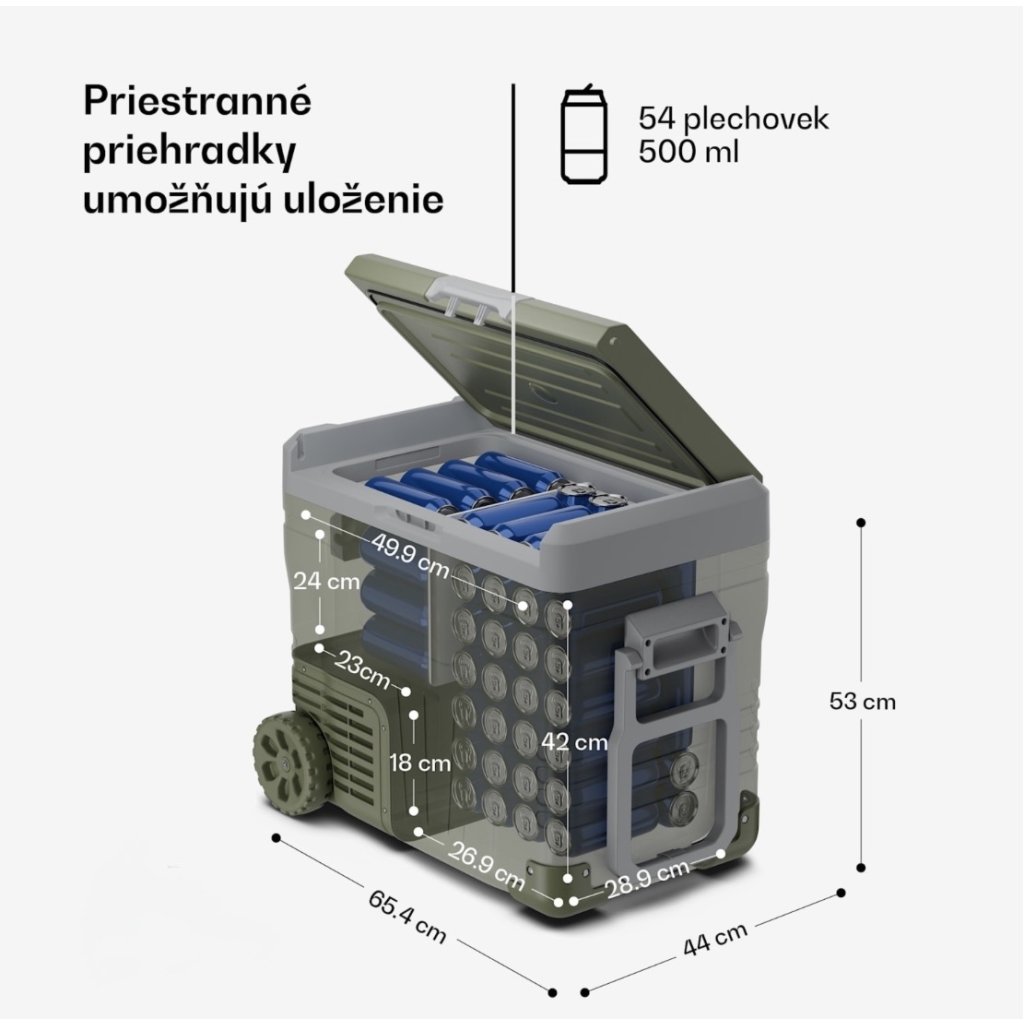 Priestranné priehradky umožňujú uloženie

54 plechovek
500 ml

49.9 cm
24 cm
23cm
18 cm
42 cm
26.9 cm
28.9 cm
53 cm
65.4 cm
44 cm