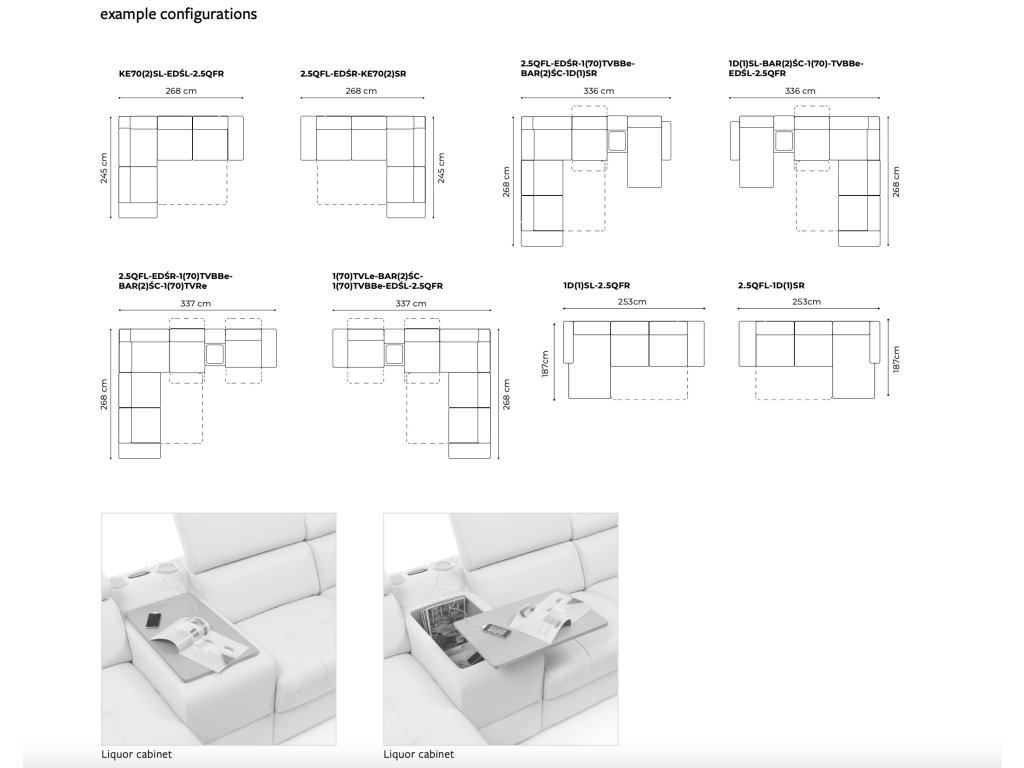 example configurations

KE70(2)SL-EDŚL-2.5QFR

268 cm

245 cm

2.5QFL-EDŚR-KE70(2)SR

268 cm

245 cm

2.5QFL-EDŚR-1(70)TVBBe-BAR(2)ŚC-1D(1)SR

336 cm

268 cm

1D(1)SL-BAR(2)ŚC-1(70)-TVBBe-EDŚL-2.5QFR

336 cm

268 cm

2.5QFL-EDŚR-1(70)TVBBe-BAR(2)ŚC-1(70)TVRe

337 cm

268 cm

1(70)TVLe-BAR(2)ŚC-1(70)TVBBe-EDŚL-2.5QFR

337 cm

268 cm

1D(1)SL-2.5QFR

253cm

187cm

2.5QFL-1D(1)SR

253cm

187cm

Liquor cabinet

Liquor cabinet