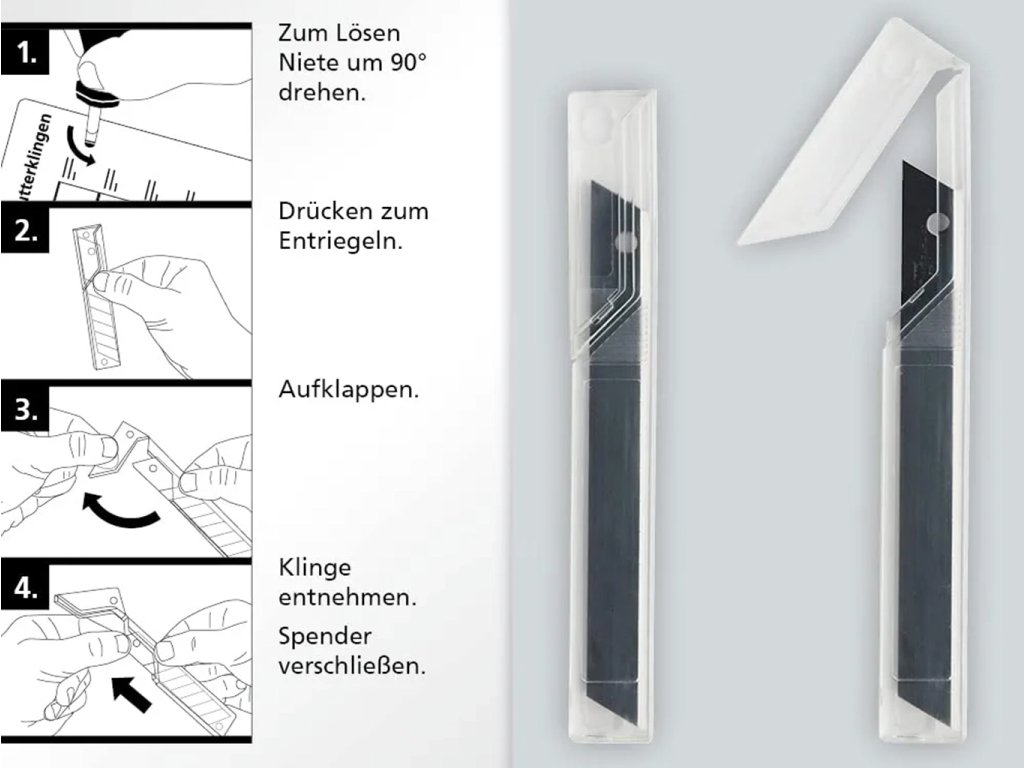 1.

utterklingen

Zum Lösen Niete um 90° drehen.

2.

Drücken zum Entriegeln.

3.

Aufklappen.

4.

Klinge entnehmen.

Spender verschließen.