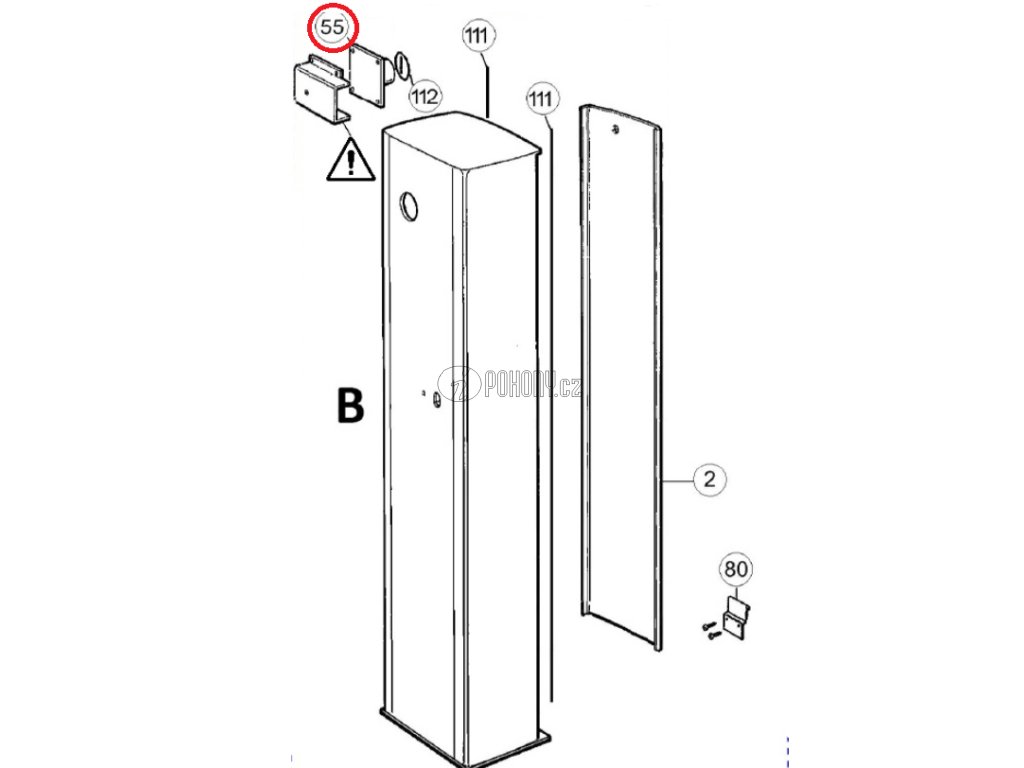 55
111
112
111
B
POHONY.cz
2
80