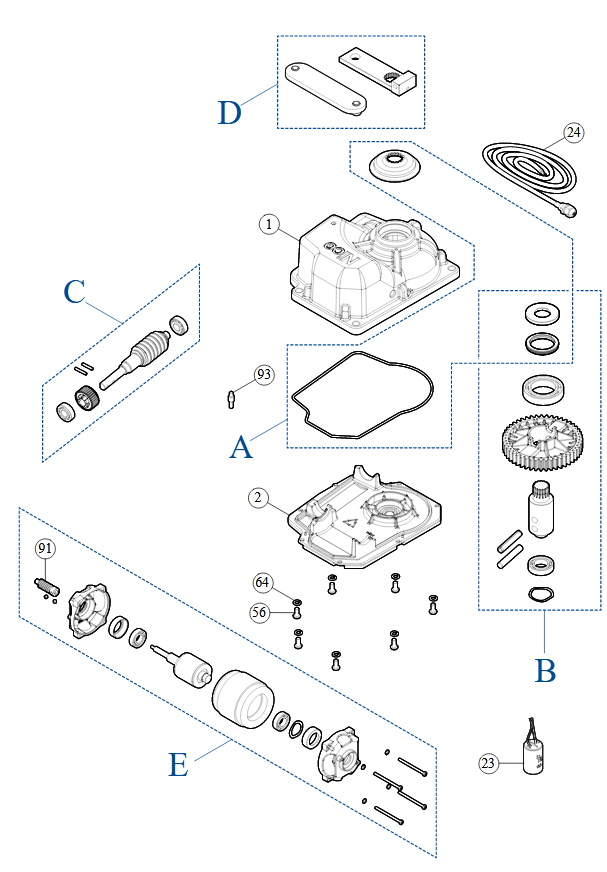 D
24
1
C
93
A
2
91
64
56
B
E
23