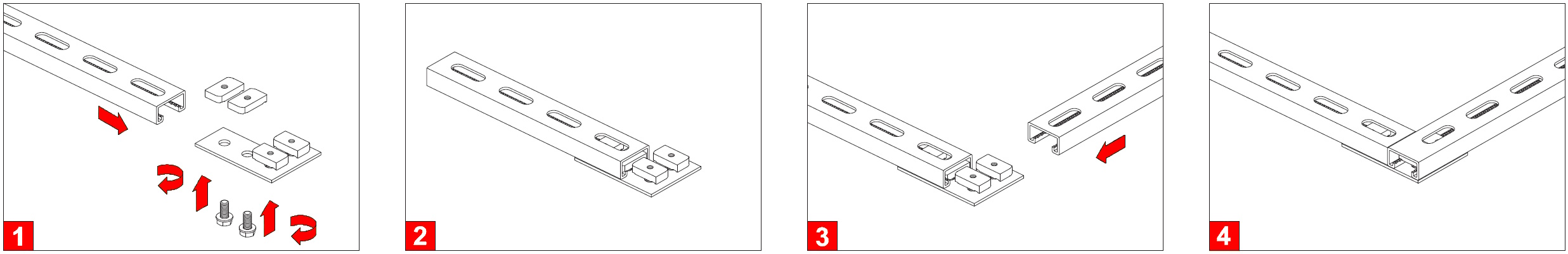 1

2

3

4