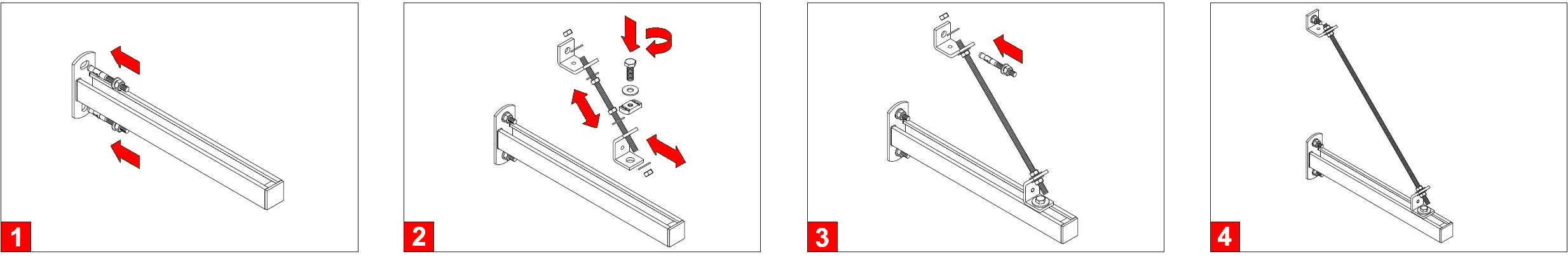 1

2

3

4