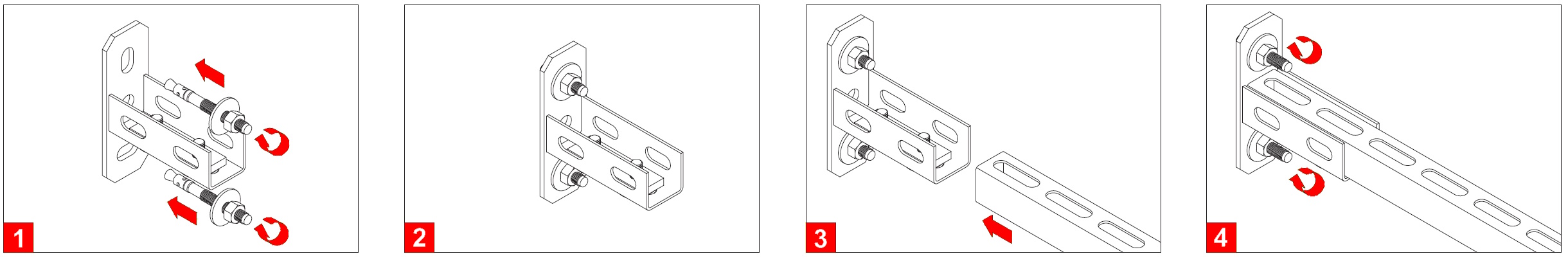 1

2

3

4