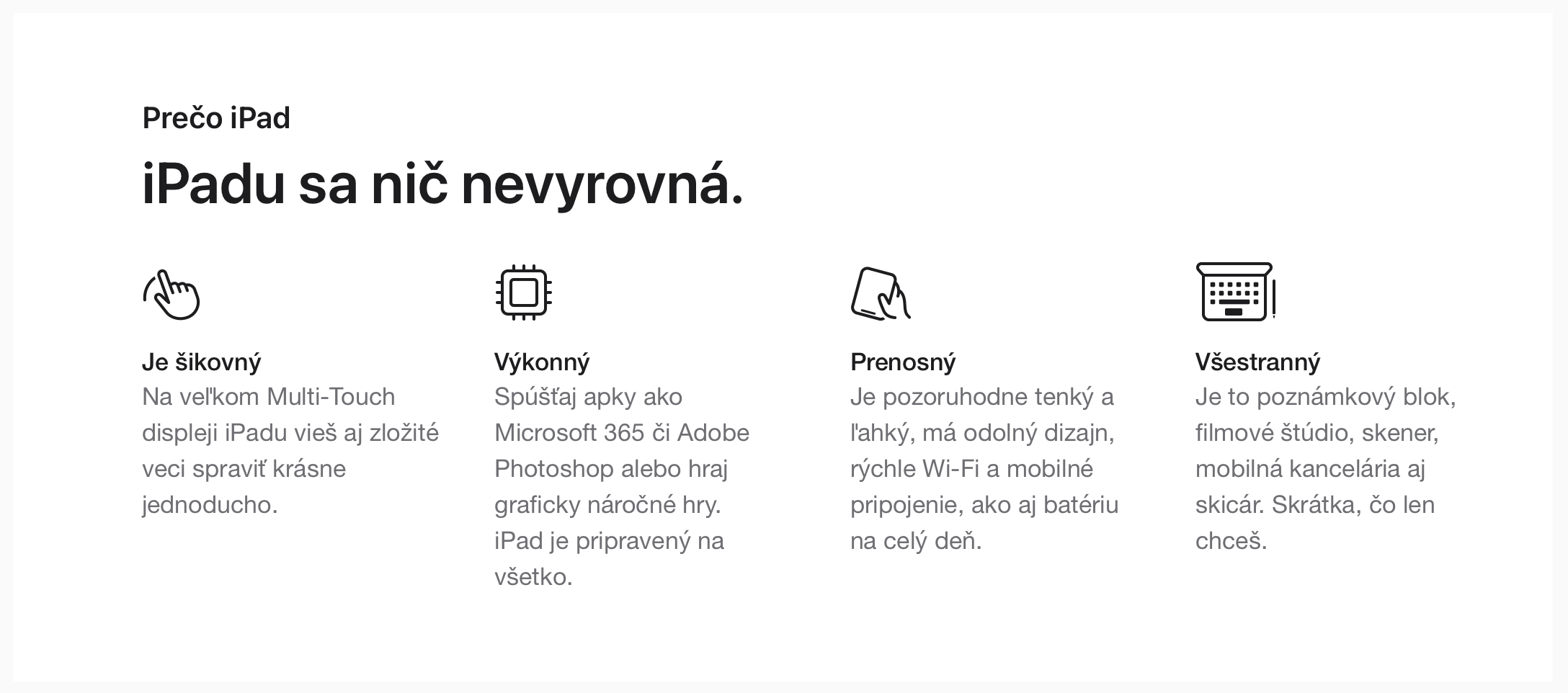 Prečo iPad

iPadu sa nič nevyrovná.

Je šikovný

Na veľkom Multi-Touch displeji iPadu vieš aj zložité veci spraviť krásne jednoducho.

Výkonný

Spúšťaj apky ako Microsoft 365 či Adobe Photoshop alebo hraj graficky náročné hry. iPad je pripravený na všetko.

Prenosný

Je pozoruhodne tenký a ľahký, má odolný dizajn, rýchle Wi-Fi a mobilné pripojenie, ako aj batériu na celý deň.

Všestranný

Je to poznámkový blok, filmové štúdio, skener, mobilná kancelária aj skicár. Skrátka, čo len chceš.