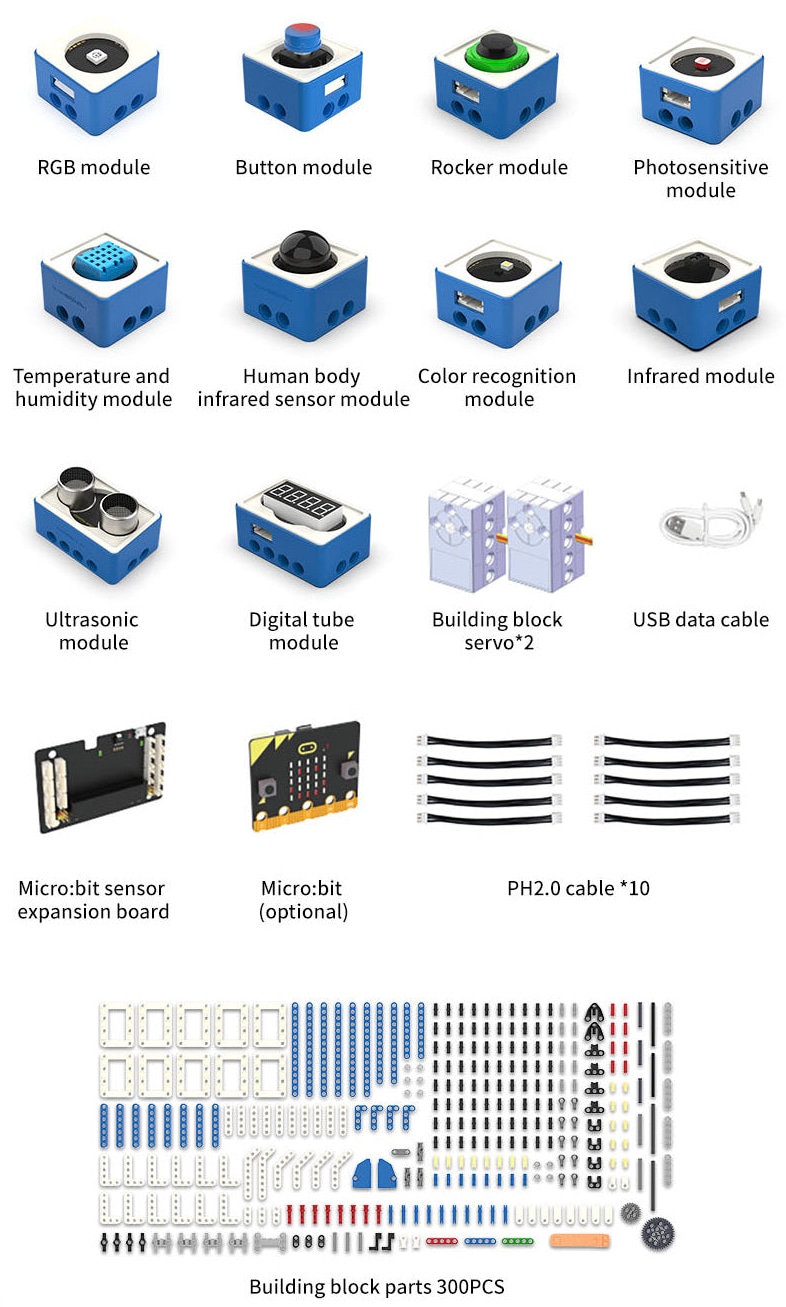 RGB module

Button module

Rocker module

Photosensitive module

Temperature and humidity module

Human body infrared sensor module

Color recognition module

Infrared module

Ultrasonic module

Digital tube module

Building block servo*2

USB data cable

Micro:bit sensor expansion board

Micro:bit (optional)

PH2.0 cable *10

Building block parts 300PCS